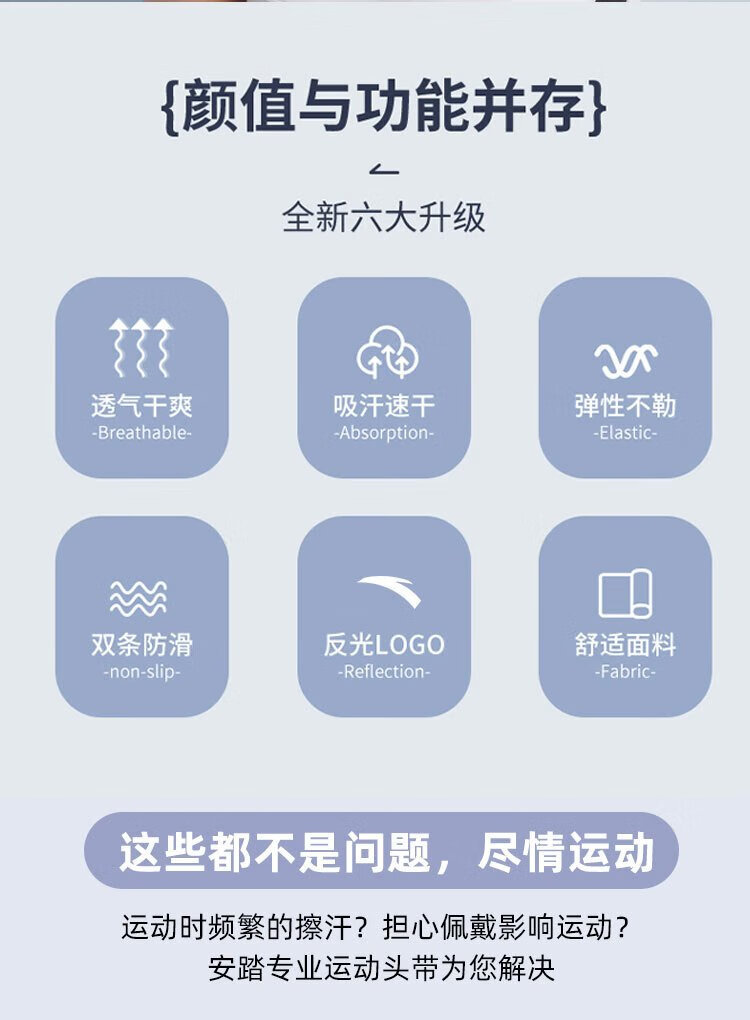 {颜值与功能并存}

全新六大升级

透气干爽
-Breathable-

吸汗速干
-Absorption-

弹性不勒
-Elastic-

双条防滑
-non-slip-

反光LOGO
-Reflection-

舒适面料
-Fabric-

这些都不是问题，尽情运动

运动时频繁的擦汗？担心佩戴影响运动？
安踏专业运动头带为您解决