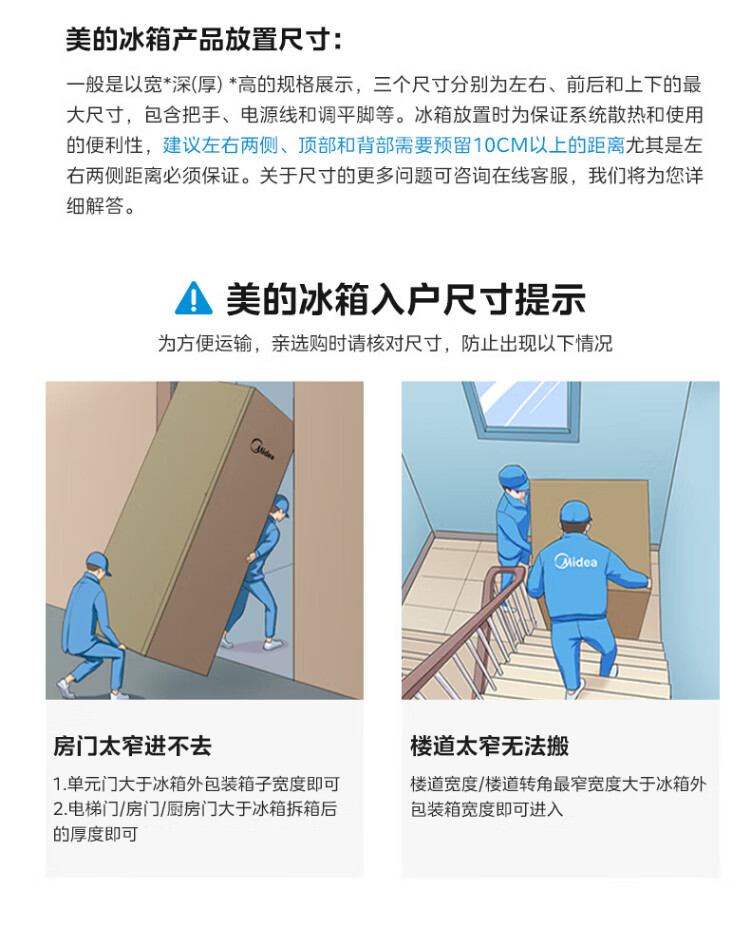 美的冰箱产品放置尺寸：

一般是以宽*深(厚) *高的规格展示，三个尺寸分别为左右、前后和上下的最大尺寸，包含把手、电源线和调平脚等。冰箱放置时为保证系统散热和使用的便利性，建议左右两侧、顶部和背部需要预留10CM以上的距离尤其是左右两侧距离必须保证。关于尺寸的更多问题可咨询在线客服，我们将为您详细解答。

美的冰箱入户尺寸提示

为方便运输，亲选购时请核对尺寸，防止出现以下情况

Midea

Midea

房门太窄进不去

1.单元门大于冰箱外包装箱子宽度即可
2.电梯门/房门/厨房门大于冰箱拆箱后的厚度即可

楼道太窄无法搬

楼道宽度/楼道转角最窄宽度大于冰箱外包装箱宽度即可进入