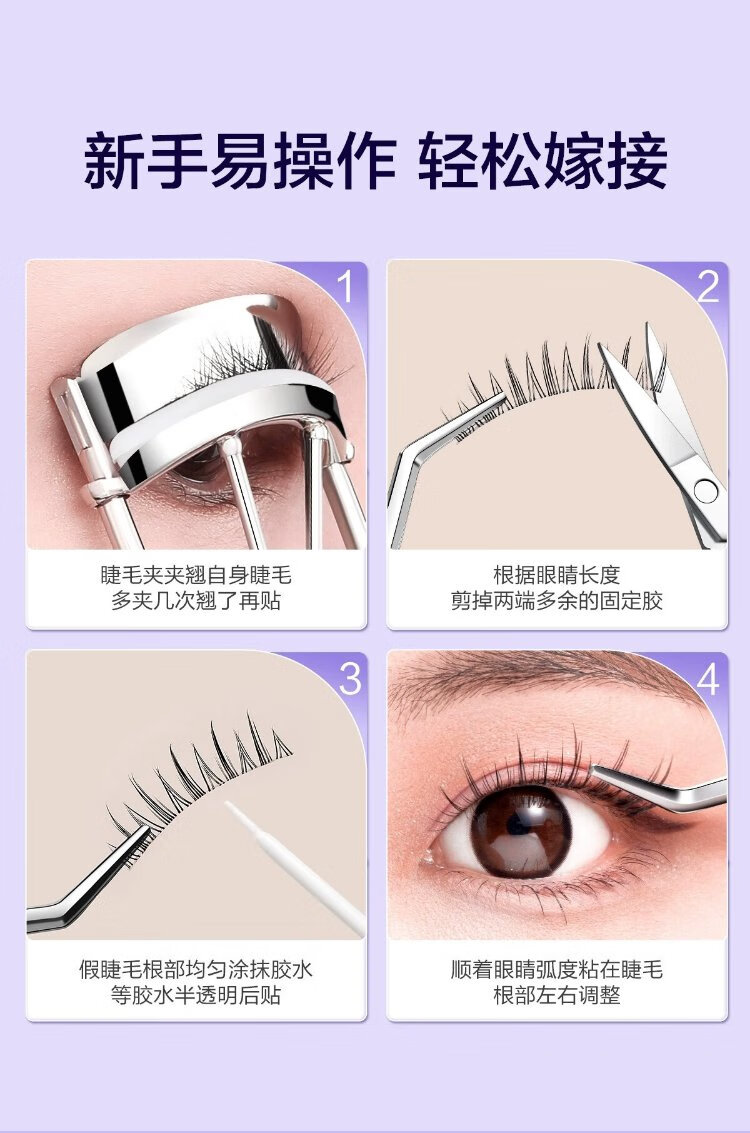 新手易操作 轻松嫁接

1

睫毛夹夹翘自身睫毛
多夹几次翘了再贴

2

根据眼睛长度
剪掉两端多余的固定胶

3

假睫毛根部均匀涂抹胶水
等胶水半透明后贴

4

顺着眼睛弧度粘在睫毛
根部左右调整