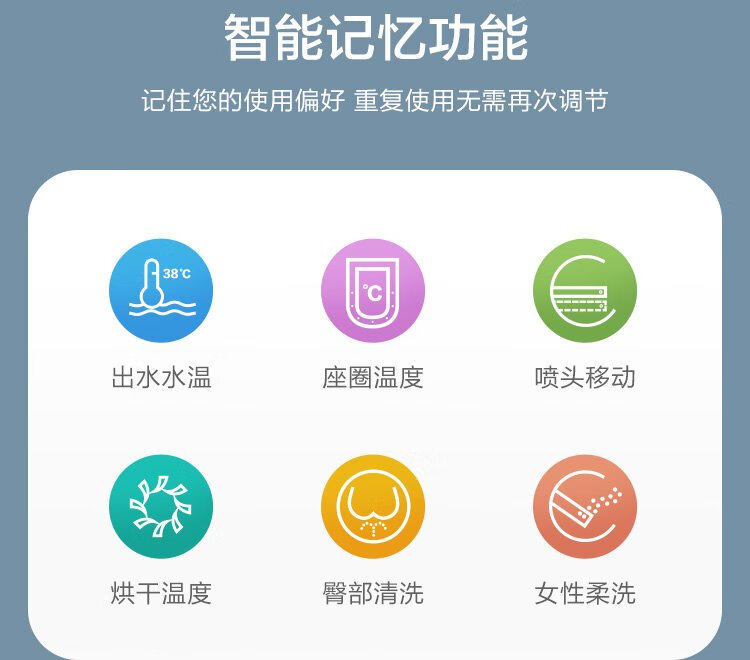 智能记忆功能

记住您的使用偏好 重复使用无需再次调节

38℃

出水水温

℃

座圈温度

喷头移动

烘干温度

臀部清洗

女性柔洗