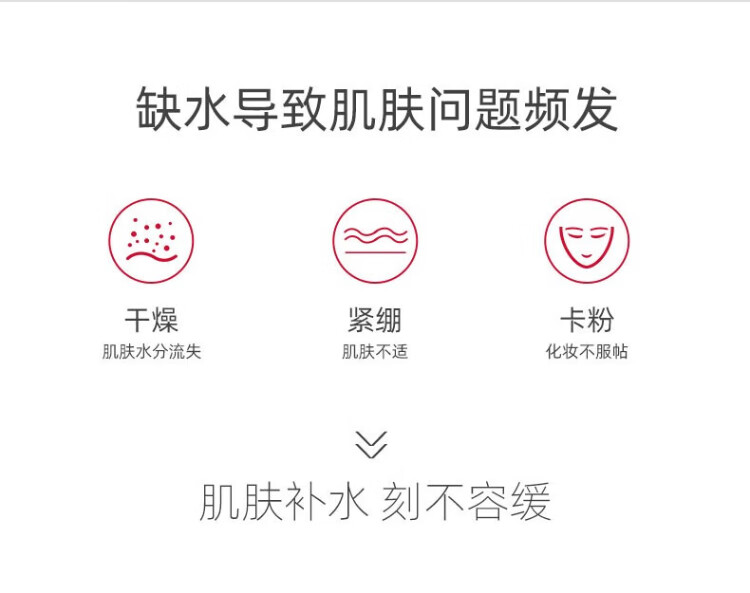 缺水导致肌肤问题频发

干燥
肌肤水分流失

紧绷
肌肤不适

卡粉
化妆不服帖

肌肤补水 刻不容缓