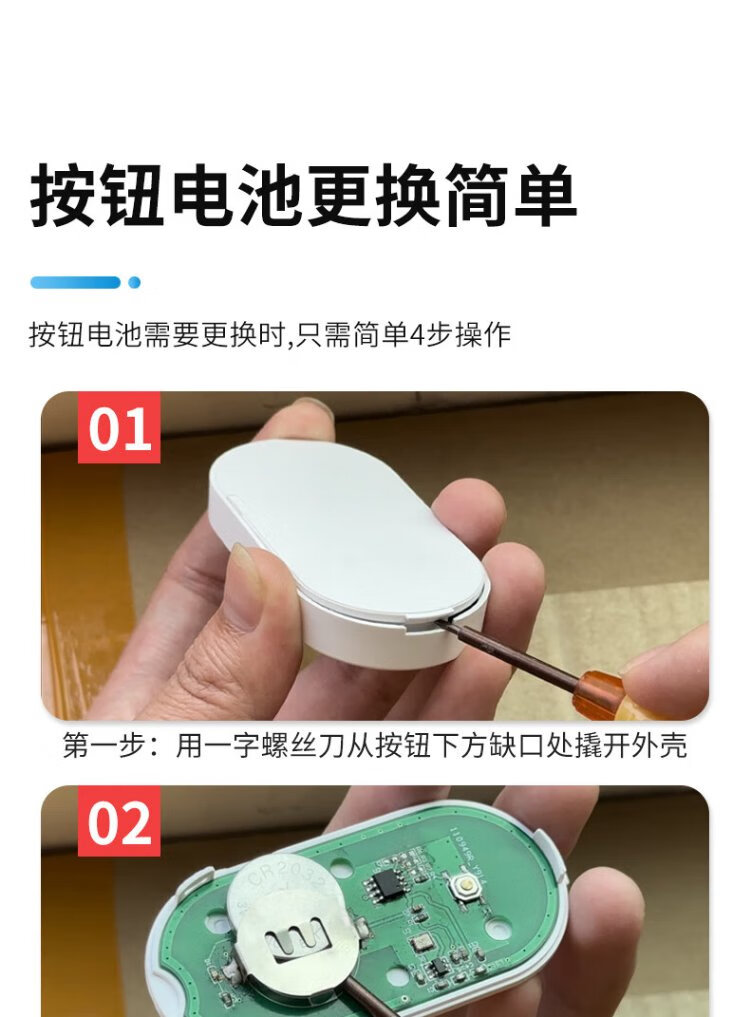 按钮电池更换简单

按钮电池需要更换时,只需简单4步操作

01

第一步：用一字螺丝刀从按钮下方缺口处撬开外壳

02

CR2032