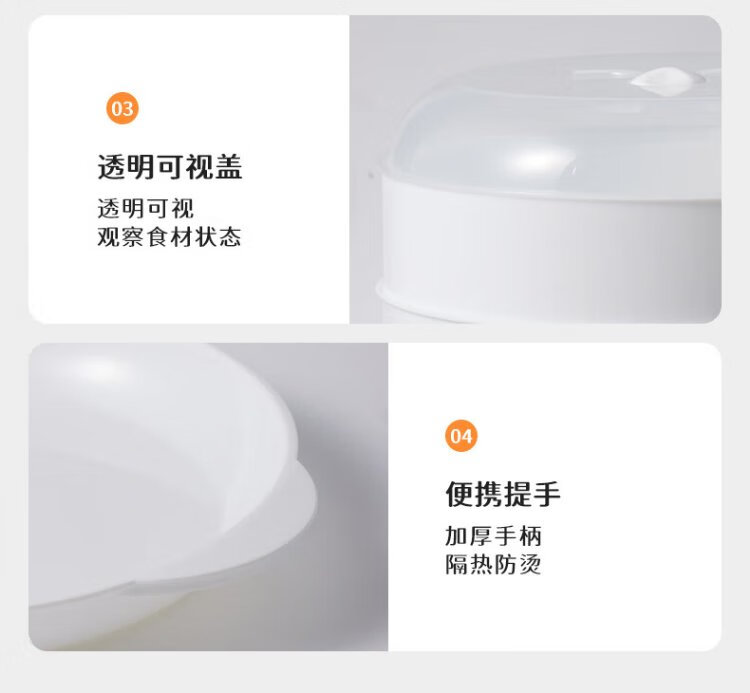 03

透明可视盖

透明可视
观察食材状态

04

便携提手

加厚手柄
隔热防烫