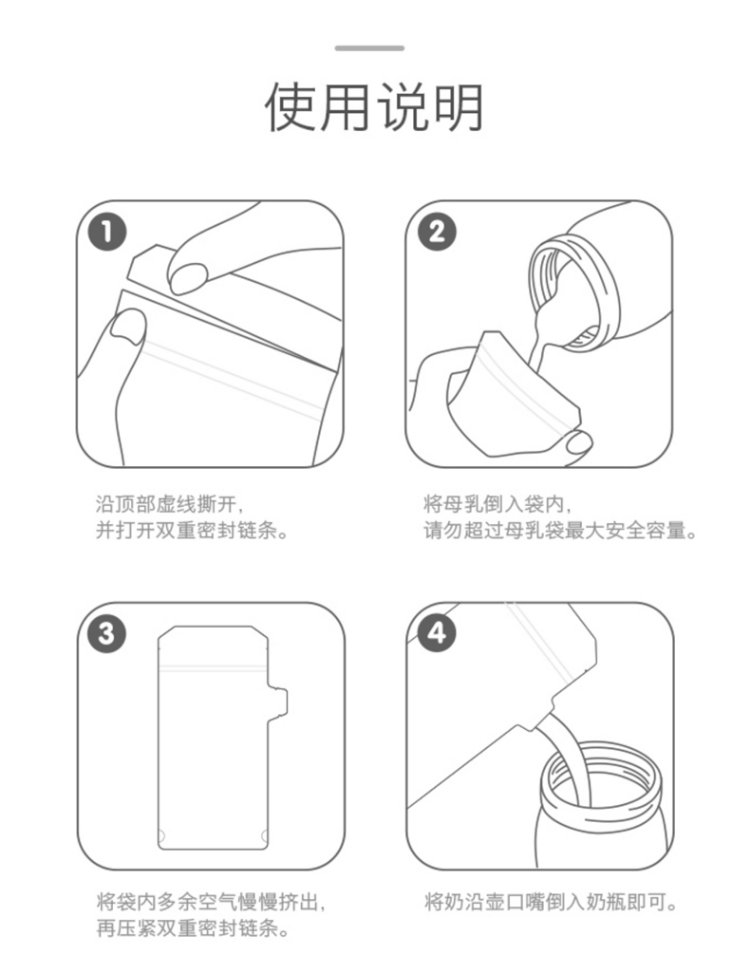 使用说明

1

沿顶部虚线撕开，
并打开双重密封链条。

2

将母乳倒入袋内，
请勿超过母乳袋最大安全容量。

3

将袋内多余空气慢慢挤出，
再压紧双重密封链条。

4

将奶沿壶口嘴倒入奶瓶即可。