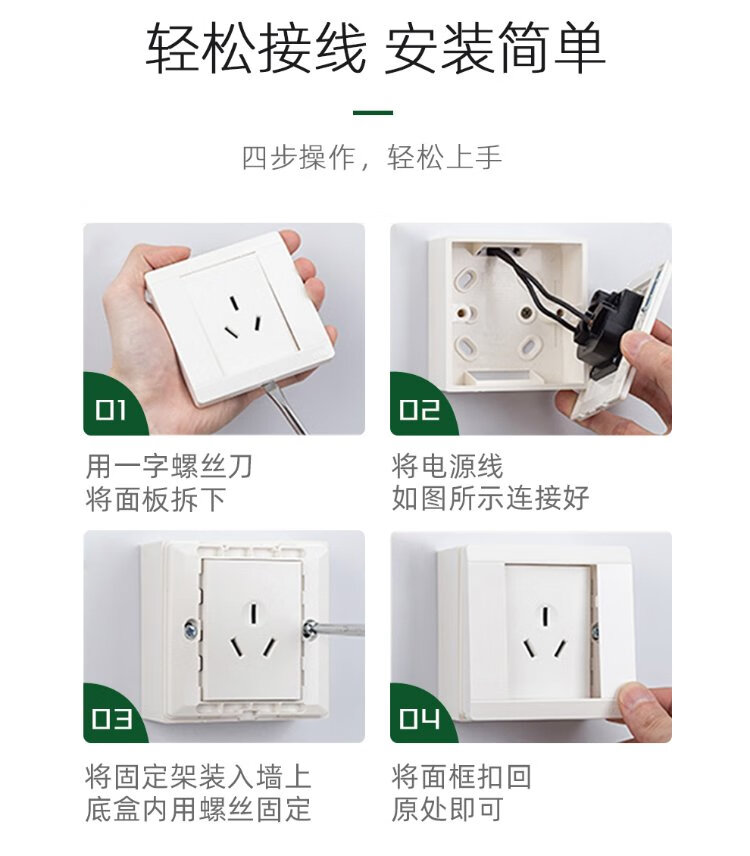 轻松接线 安装简单

四步操作，轻松上手

01

用一字螺丝刀
将面板拆下

02

将电源线
如图所示连接好

03

将固定架装入墙上
底盒内用螺丝固定

04

将面框扣回
原处即可