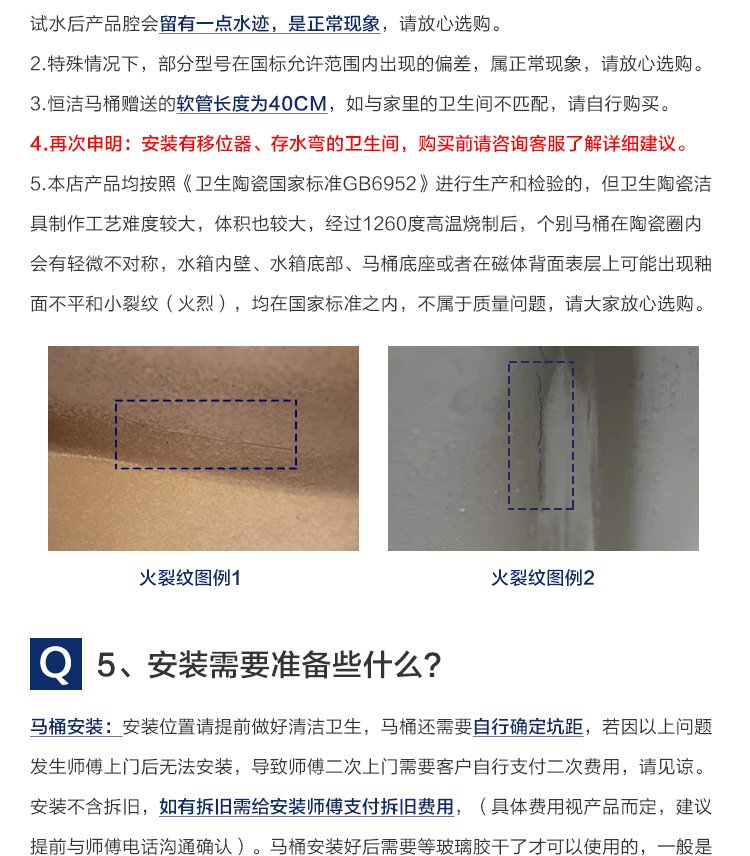 试水后产品腔会留有一点水迹，是正常现象，请放心选购。

2.特殊情况下，部分型号在国标允许范围内出现的偏差，属正常现象，请放心选购。

3.恒洁马桶赠送的软管长度为40CM，如与家里的卫生间不匹配，请自行购买。

4.再次申明：安装有移位器、存水弯的卫生间，购买前请咨询客服了解详细建议。

5.本店产品均按照《卫生陶瓷国家标准GB6952》进行生产和检验的，但卫生陶瓷洁具制作工艺难度较大，体积也较大，经过1260度高温烧制后，个别马桶在陶瓷圈内会有轻微不对称，水箱内壁、水箱底部、马桶底座或者在磁体背面表层上可能出现釉面不平和小裂纹（火烈），均在国家标准之内，不属于质量问题，请大家放心选购。

火裂纹图例1

火裂纹图例2

Q 5、安装需要准备些什么?

马桶安装：安装位置请提前做好清洁卫生，马桶还需要自行确定坑距，若因以上问题发生师傅上门后无法安装，导致师傅二次上门需要客户自行支付二次费用，请见谅。安装不含拆旧，如有拆旧需给安装师傅支付拆旧费用，（具体费用视产品而定，建议提前与师傅电话沟通确认）。马桶安装好后需要等玻璃胶干了才可以使用的，一般是