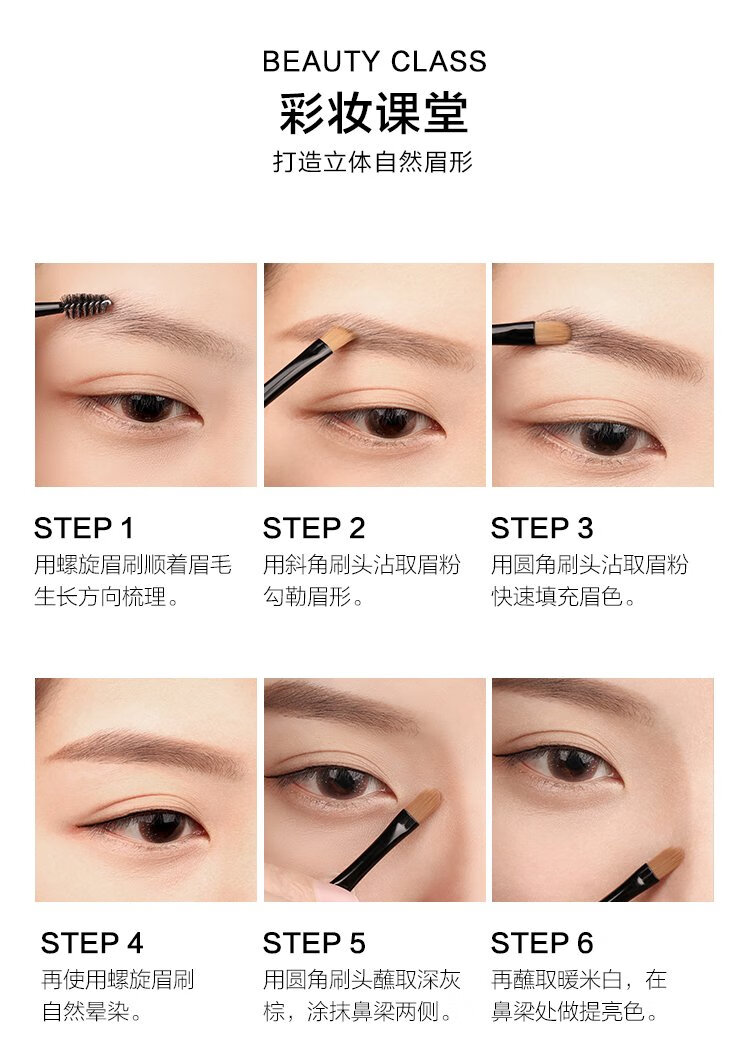 BEAUTY CLASS
彩妆课堂
打造立体自然眉形

STEP 1
用螺旋眉刷顺着眉毛生长方向梳理。

STEP 2
用斜角刷头沾取眉粉勾勒眉形。

STEP 3
用圆角刷头沾取眉粉快速填充眉色。

STEP 4
再使用螺旋眉刷自然晕染。

STEP 5
用圆角刷头蘸取深灰棕，涂抹鼻梁两侧。

STEP 6
再蘸取暖米白，在鼻梁处做提亮色。