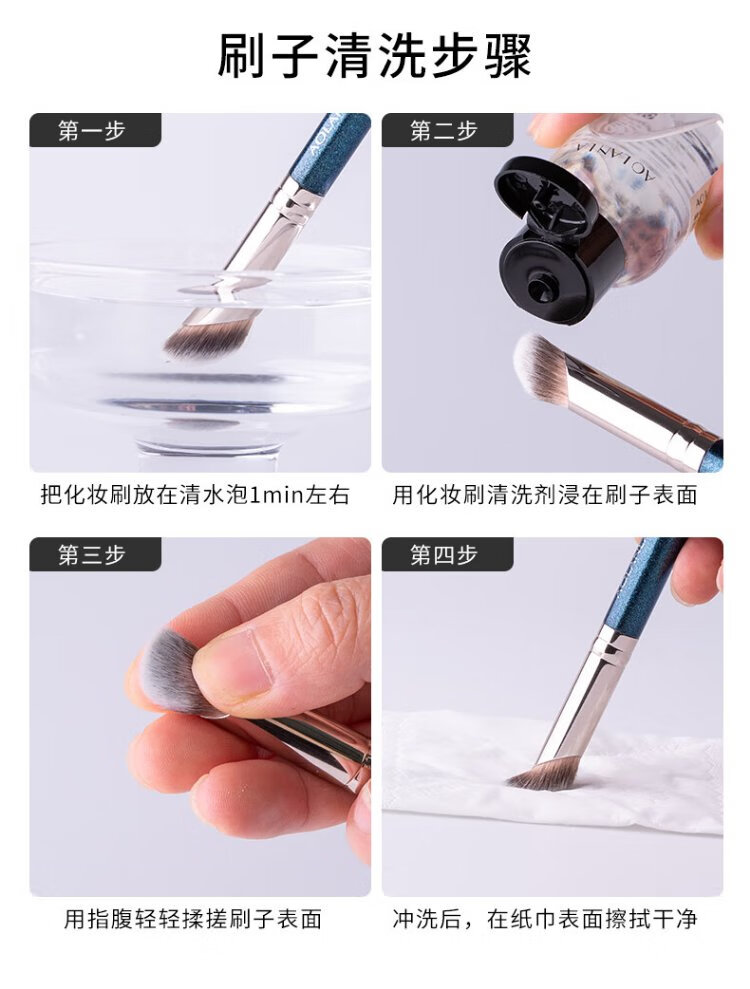 刷子清洗步骤

第一步

把化妆刷放在清水泡1min左右

第二步

用化妆刷清洗剂浸在刷子表面

第三步

用指腹轻轻揉搓刷子表面

第四步

冲洗后，在纸巾表面擦拭干净