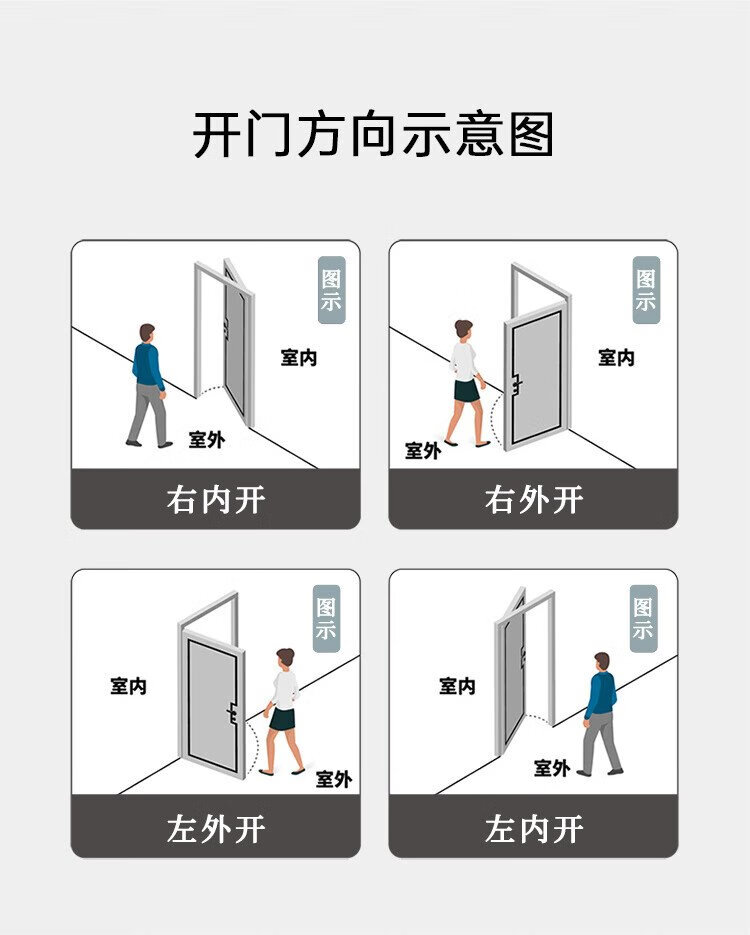 开门方向示意图

图示

室内

室外

右内开

图示

室内

室外

右外开

图示

室内

室外

左外开

图示

室内

室外

左内开