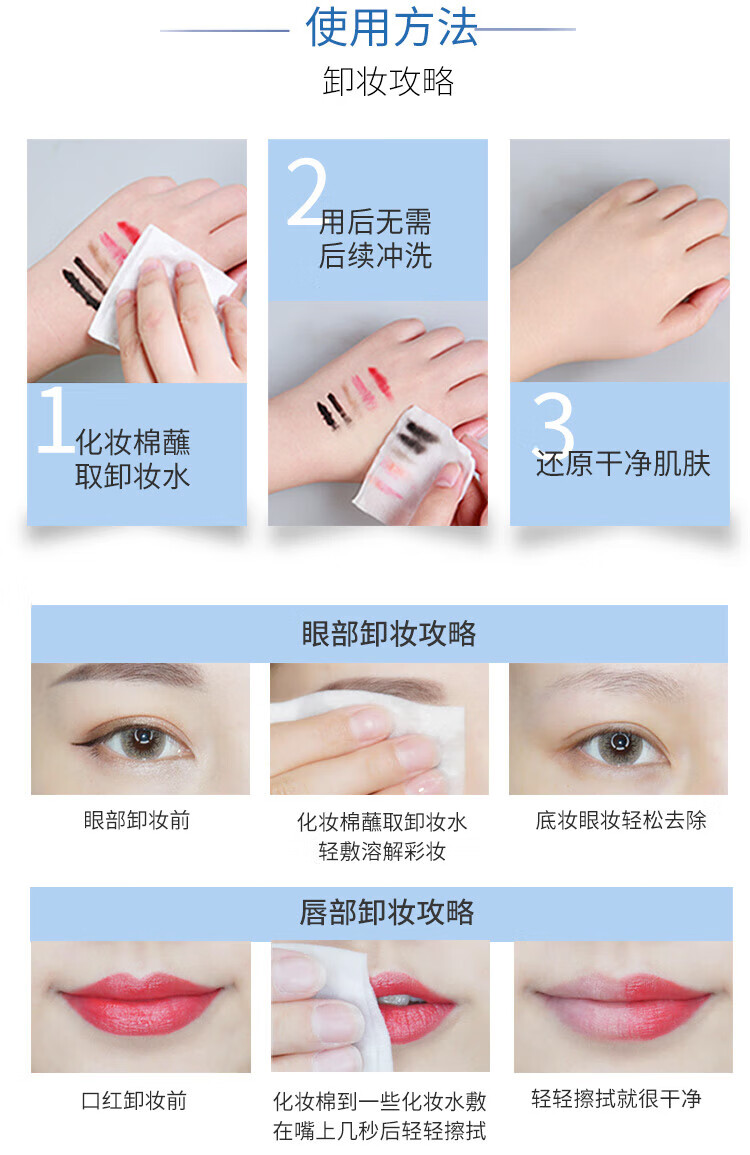 使用方法
卸妆攻略

1 化妆棉蘸取卸妆水

2 用后无需后续冲洗

3 还原干净肌肤

眼部卸妆攻略

眼部卸妆前

化妆棉蘸取卸妆水轻敷溶解彩妆

底妆眼妆轻松去除

唇部卸妆攻略

口红卸妆前

化妆棉到一些化妆水敷在嘴上几秒后轻轻擦拭

轻轻擦拭就很干净