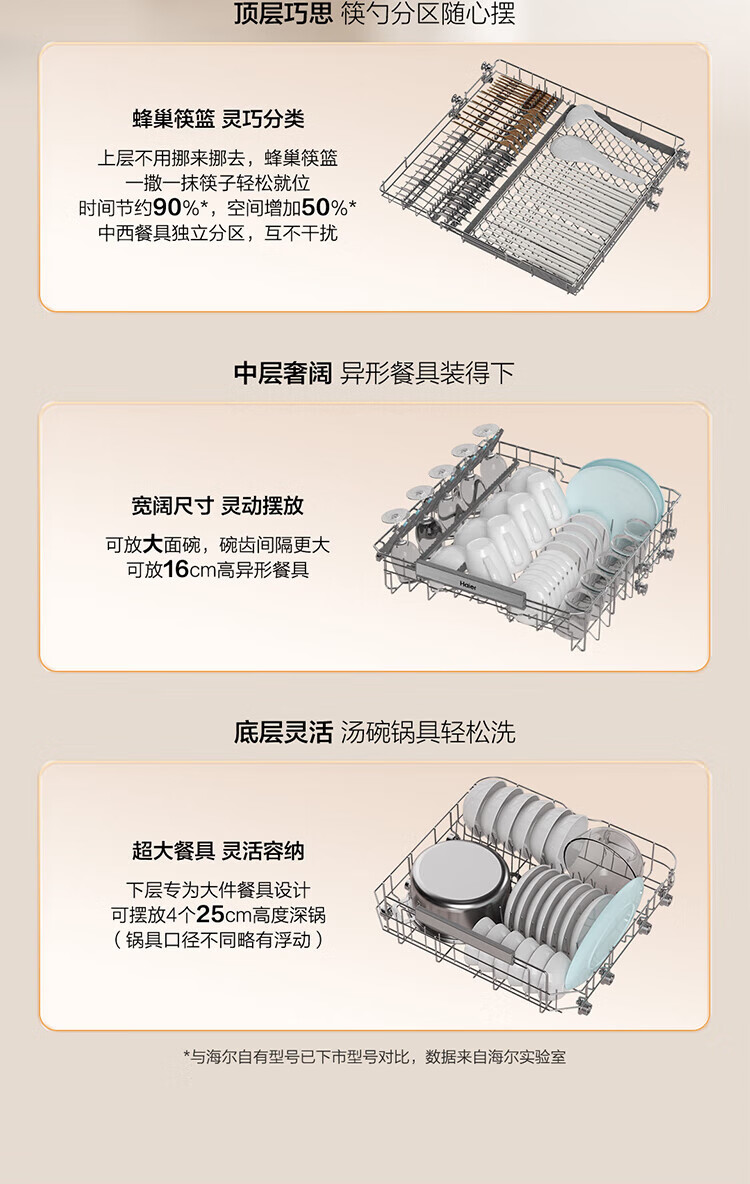 顶层巧思 筷勺分区随心摆

蜂巢筷篮 灵巧分类

上层不用挪来挪去，蜂巢筷篮
一撒一抹筷子轻松就位
时间节约90%*，空间增加50%*
中西餐具独立分区，互不干扰

中层奢阔 异形餐具装得下

宽阔尺寸 灵动摆放

可放大面碗，碗齿间隔更大
可放16cm高异形餐具

Haier

底层灵活 汤碗锅具轻松洗

超大餐具 灵活容纳

下层专为大件餐具设计
可摆放4个25cm高度深锅
（锅具口径不同略有浮动）

*与海尔自有型号已下市型号对比，数据来自海尔实验室