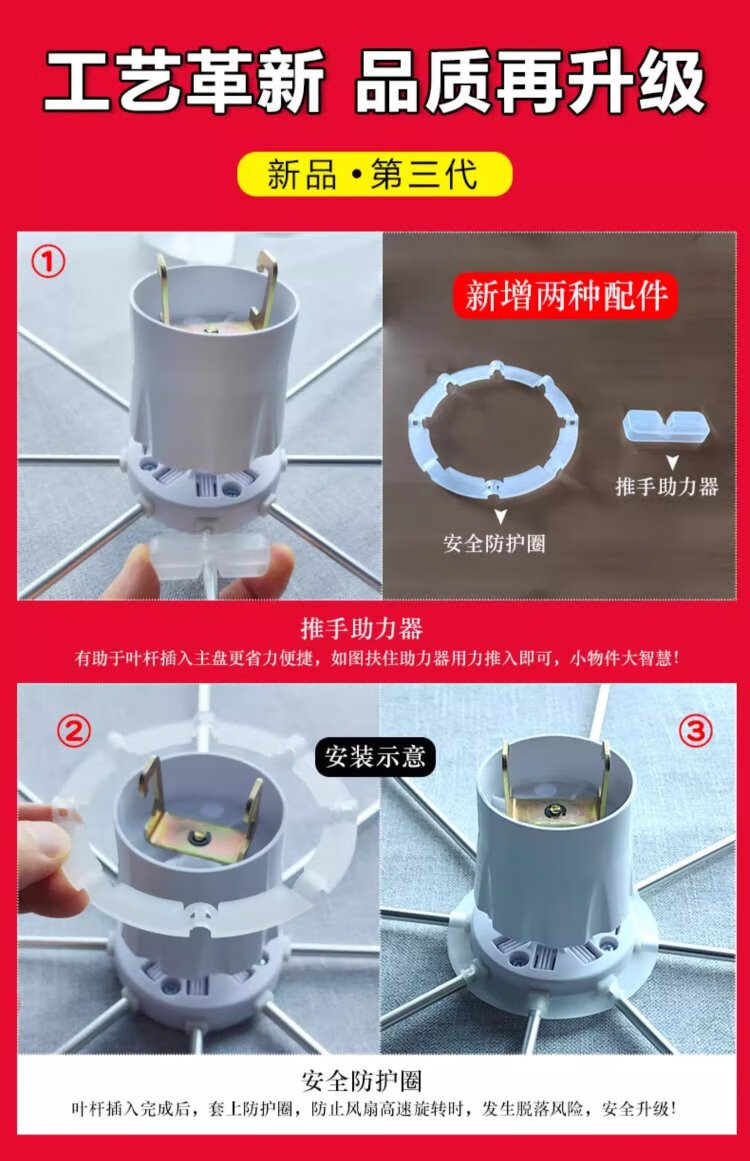 工艺革新 品质再升级

新品 • 第三代

①

新增两种配件

推手助力器

安全防护圈

推手助力器

有助于叶杆插入主盘更省力便捷，如图扶住助力器用力推入即可，小物件大智慧！

②

安装示意

③

安全防护圈

叶杆插入完成后，套上防护圈，防止风扇高速旋转时，发生脱落风险，安全升级！