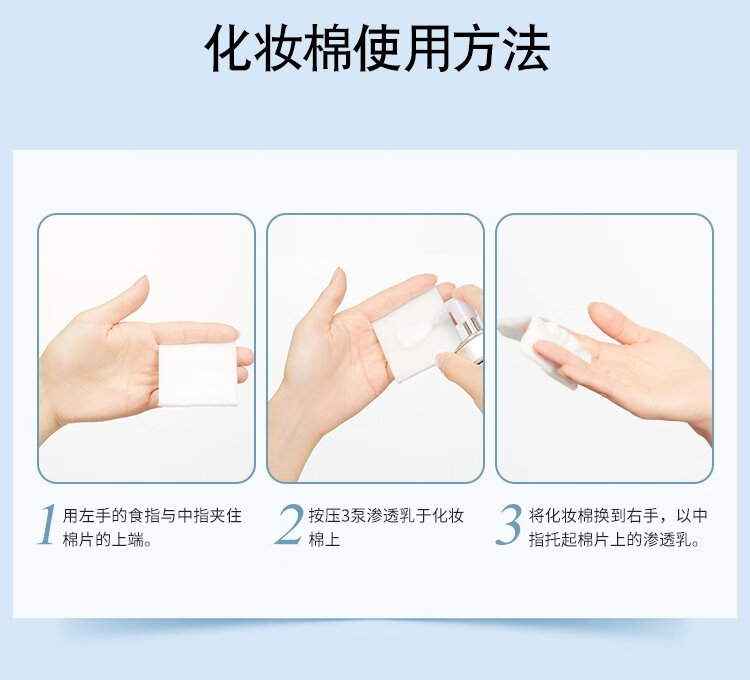 化妆棉使用方法

1 用左手的食指与中指夹住棉片的上端。

2 按压3泵渗透乳于化妆棉上

3 将化妆棉换到右手，以中指托起棉片上的渗透乳。