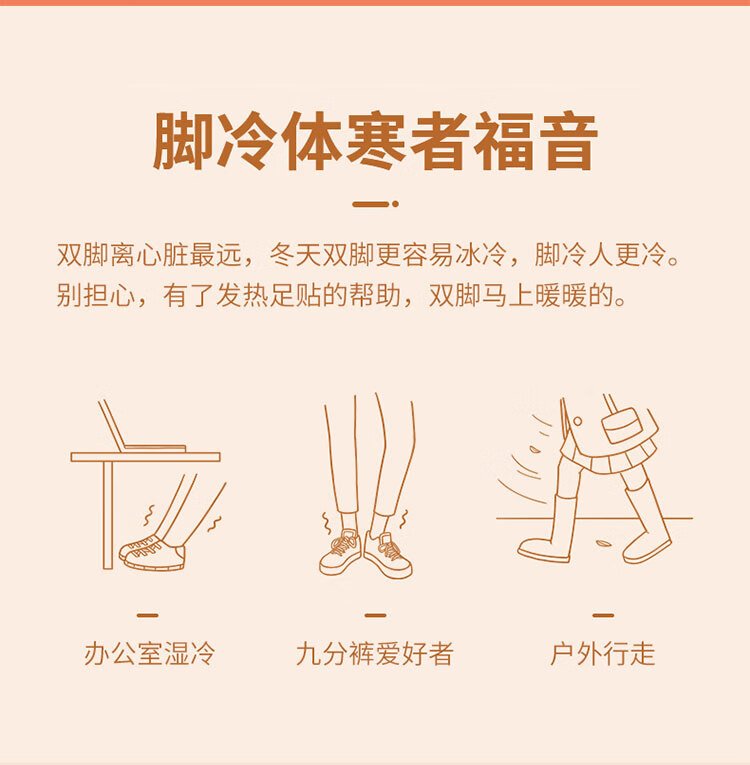 脚冷体寒者福音

双脚离心脏最远，冬天双脚更容易冰冷，脚冷人更冷。别担心，有了发热足贴的帮助，双脚马上暖暖的。

办公室湿冷

九分裤爱好者

户外行走