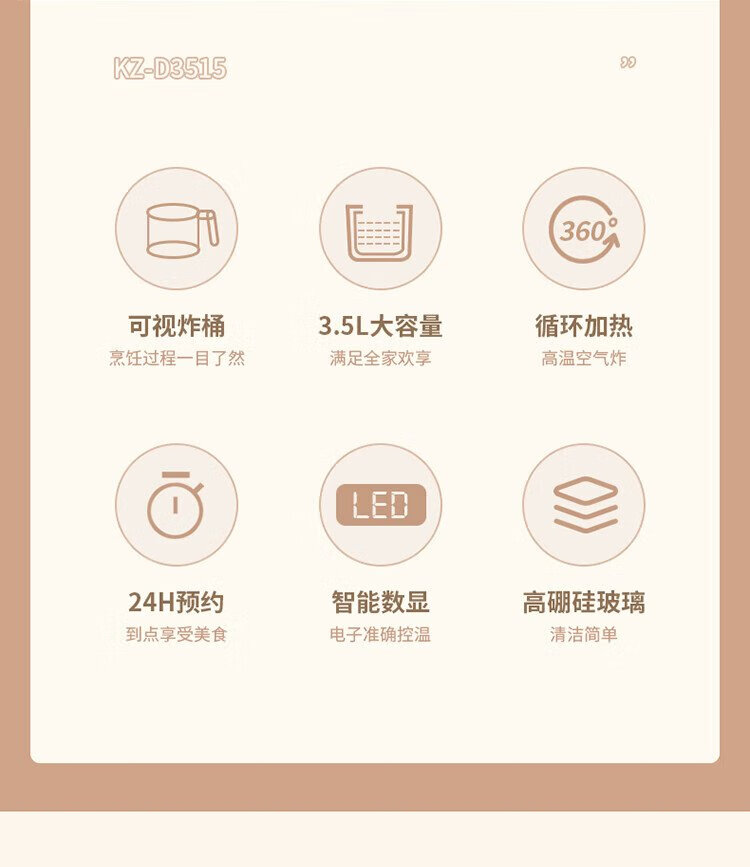 KZ-D3515

”

360°

可视炸桶
烹饪过程一目了然

3.5L大容量
满足全家欢享

循环加热
高温空气炸

LED

24H预约
到点享受美食

智能数显
电子准确控温

高硼硅玻璃
清洁简单