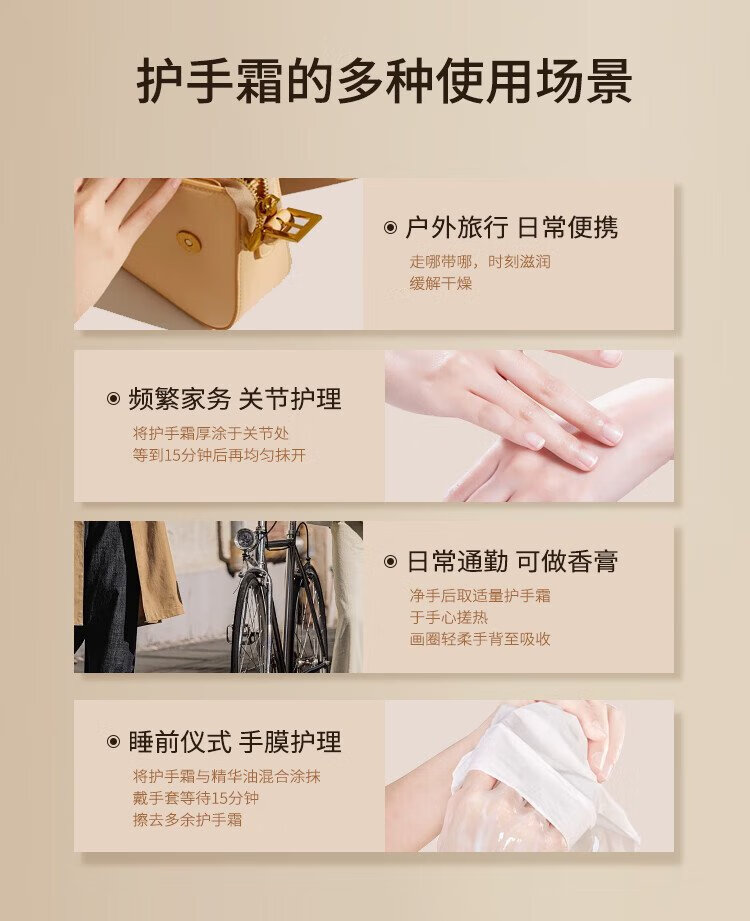 护手霜的多种使用场景

户外旅行 日常便携
走哪带哪，时刻滋润
缓解干燥

频繁家务 关节护理
将护手霜厚涂于关节处
等到15分钟后再均匀抹开

日常通勤 可做香膏
净手后取适量护手霜
于手心搓热
画圈轻柔手背至吸收

睡前仪式 手膜护理
将护手霜与精华油混合涂抹
戴手套等待15分钟
擦去多余护手霜