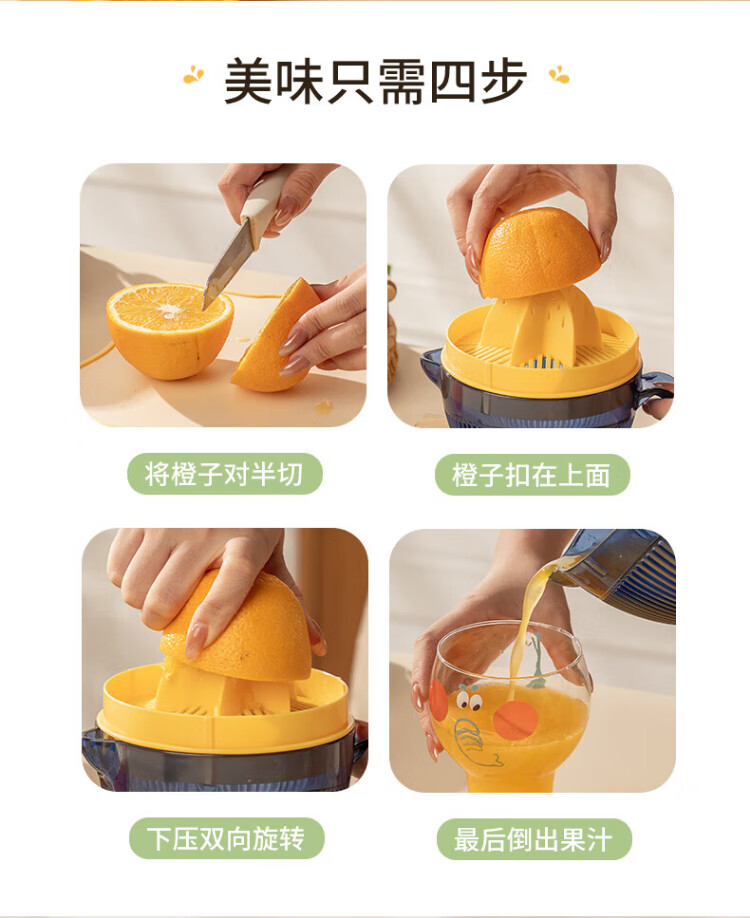 美味只需四步

将橙子对半切

橙子扣在上面

下压双向旋转

最后倒出果汁