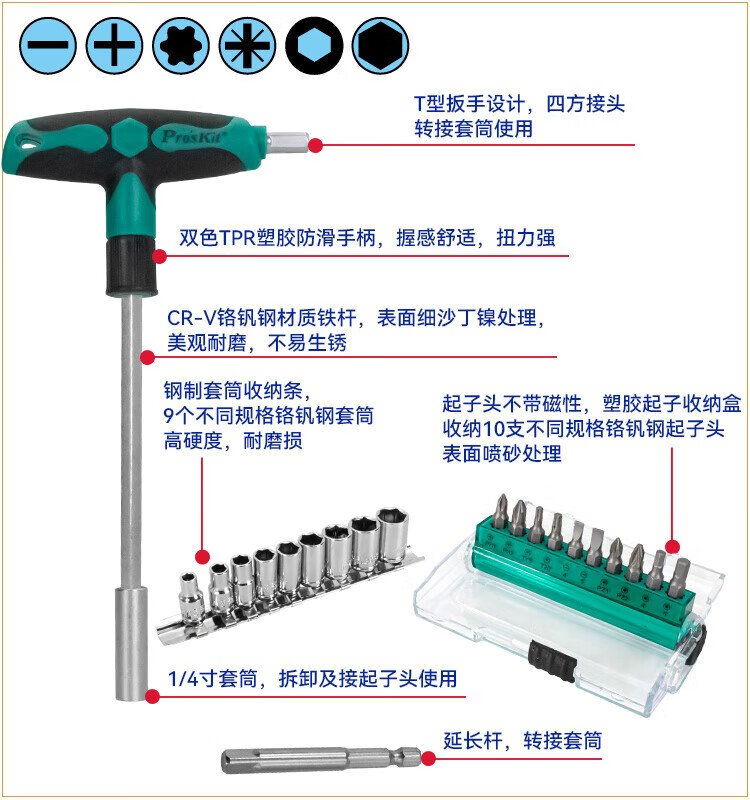 Pro'sKit

T型扳手设计，四方接头
转接套筒使用

双色TPR塑胶防滑手柄，握感舒适，扭力强

CR-V铬钒钢材质铁杆，表面细沙丁镍处理，
美观耐磨，不易生锈

钢制套筒收纳条，
9个不同规格铬钒钢套筒
高硬度，耐磨损

起子头不带磁性，塑胶起子收纳盒
收纳10支不同规格铬钒钢起子头
表面喷砂处理

1/4寸套筒，拆卸及接起子头使用

延长杆，转接套筒