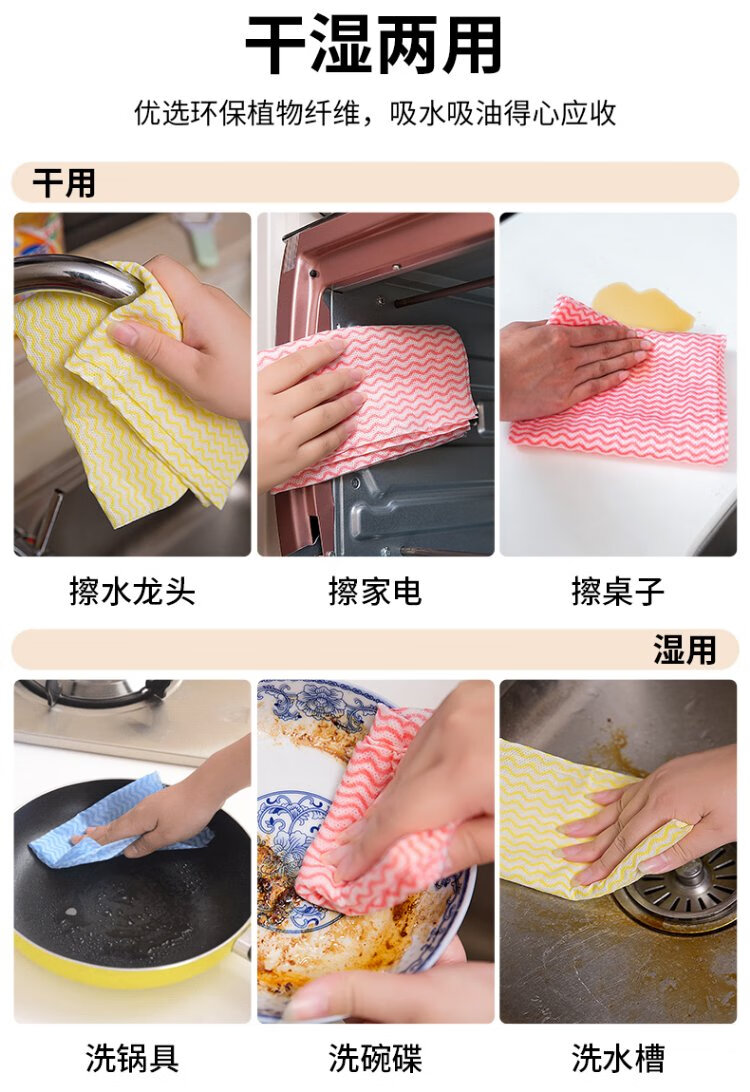 干湿两用

优选环保植物纤维，吸水吸油得心应收

干用

擦水龙头

擦家电

擦桌子

湿用

洗锅具

洗碗碟

洗水槽