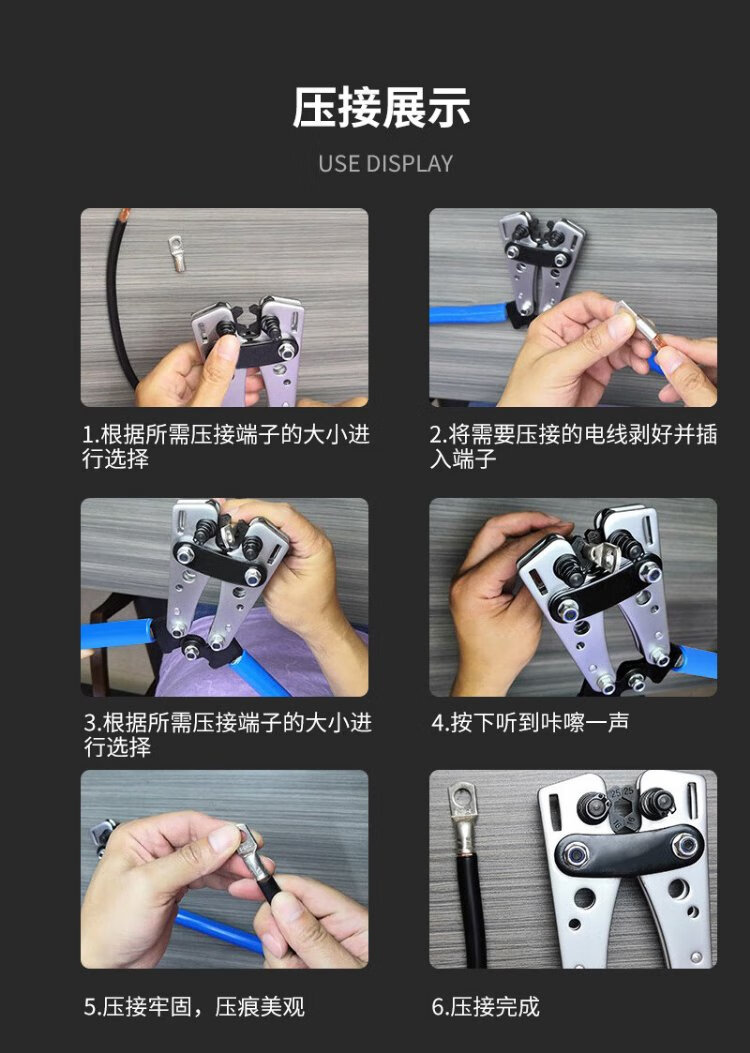 压接展示

USE DISPLAY

1.根据所需压接端子的大小进行选择

2.将需要压接的电线剥好并插入端子

3.根据所需压接端子的大小进行选择

4.按下听到咔嚓一声

5.压接牢固，压痕美观

6.压接完成