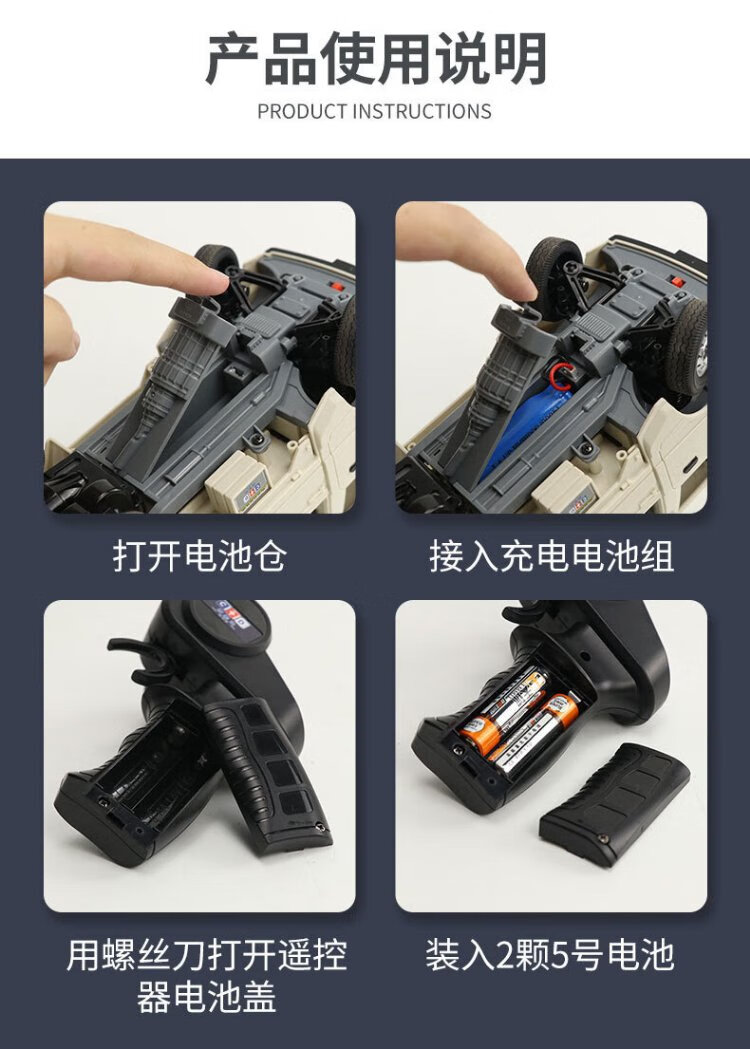 产品使用说明

PRODUCT INSTRUCTIONS

打开电池仓

接入充电电池组

用螺丝刀打开遥控器电池盖

装入2颗5号电池