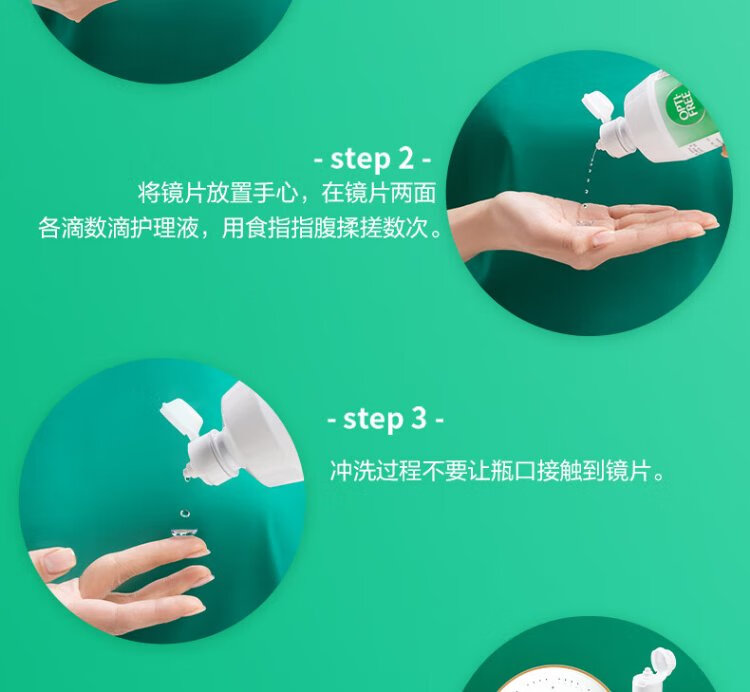 - step 2 -

将镜片放置手心，在镜片两面各滴数滴护理液，用食指指腹揉搓数次。

- step 3 -

冲洗过程不要让瓶口接触到镜片。