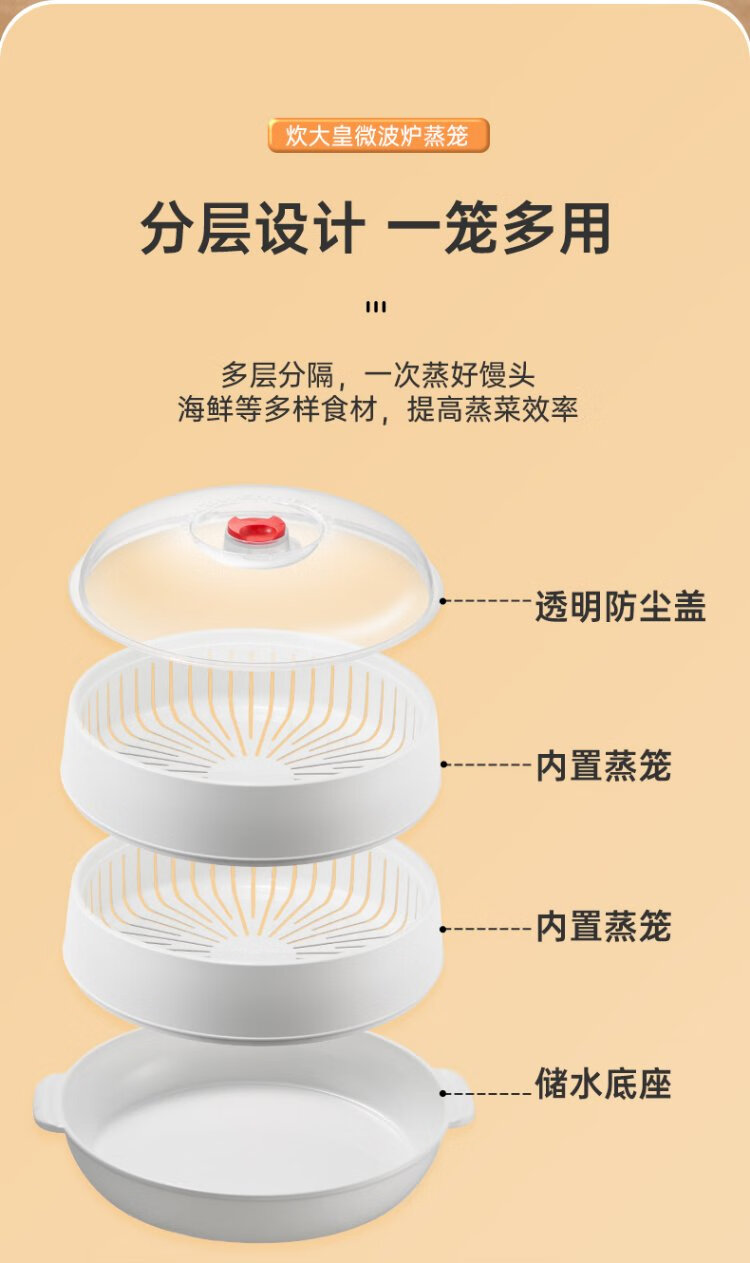 炊大皇微波炉蒸笼

分层设计 一笼多用

多层分隔，一次蒸好馒头
海鲜等多样食材，提高蒸菜效率

透明防尘盖

内置蒸笼

内置蒸笼

储水底座