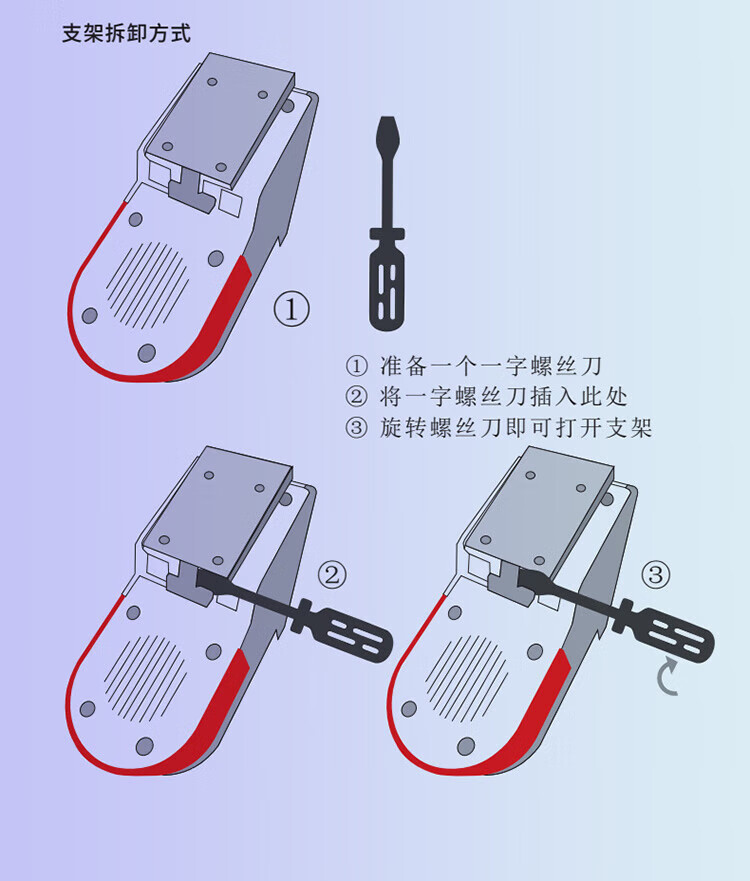 支架拆卸方式

①

① 准备一个一字螺丝刀
② 将一字螺丝刀插入此处
③ 旋转螺丝刀即可打开支架

②

③