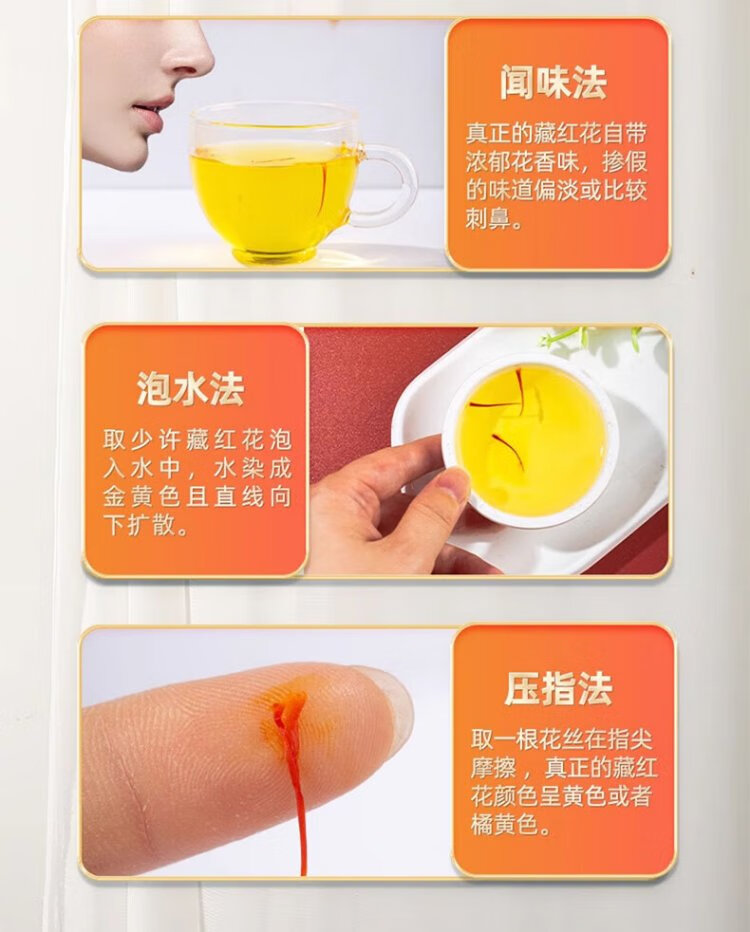 闻味法

真正的藏红花自带浓郁花香味，掺假的味道偏淡或比较刺鼻。

泡水法

取少许藏红花泡入水中，水染成金黄色且直线向下扩散。

压指法

取一根花丝在指尖摩擦，真正的藏红花颜色呈黄色或者橘黄色。