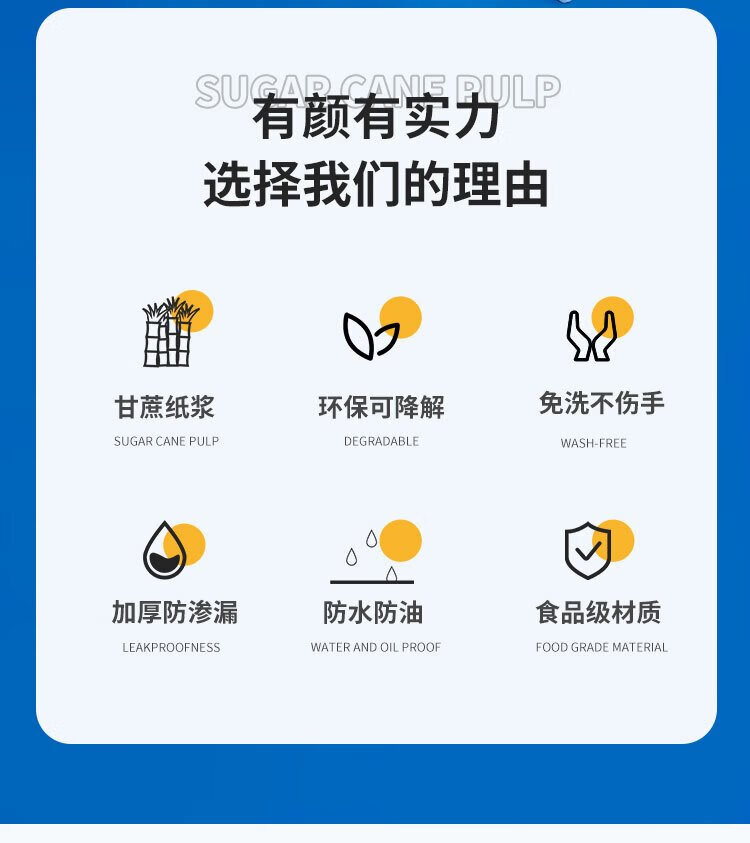 SUGAR CANE PULP

有颜有实力
选择我们的理由

甘蔗纸浆
SUGAR CANE PULP

环保可降解
DEGRADABLE

免洗不伤手
WASH-FREE

加厚防渗漏
LEAKPROOFNESS

防水防油
WATER AND OIL PROOF

食品级材质
FOOD GRADE MATERIAL