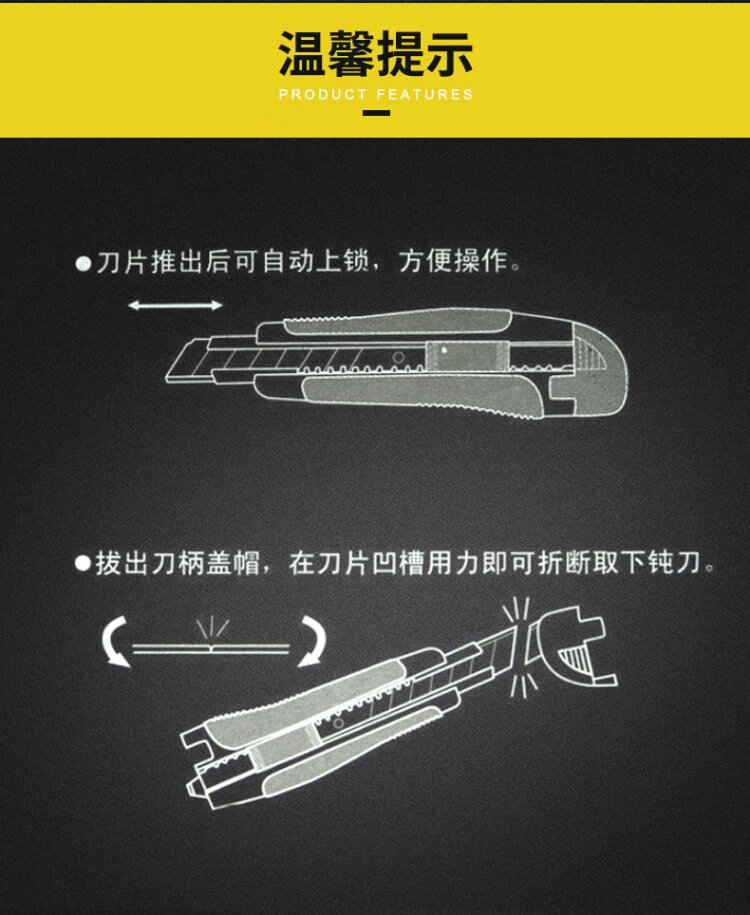 温馨提示
PRODUCT FEATURES

●刀片推出后可自动上锁，方便操作。

●拔出刀柄盖帽，在刀片凹槽用力即可折断取下钝刀。