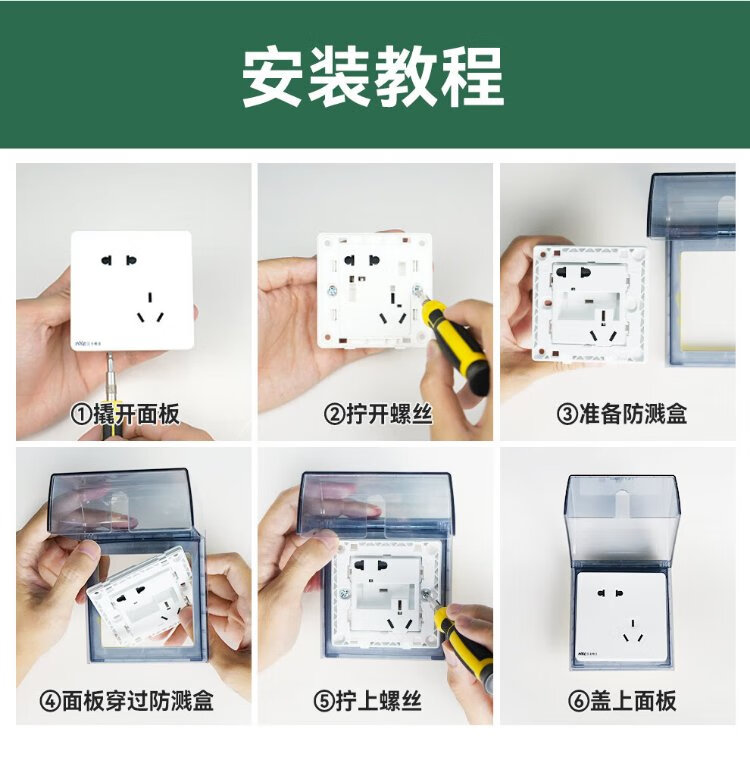 安装教程

①撬开面板

②拧开螺丝

③准备防溅盒

④面板穿过防溅盒

⑤拧上螺丝

⑥盖上面板