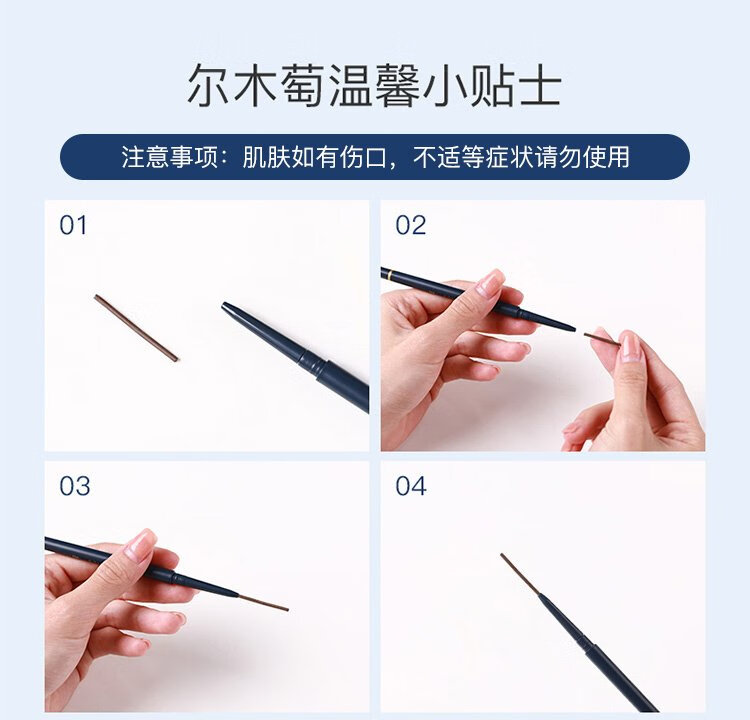 尔木萄温馨小贴士

注意事项：肌肤如有伤口，不适等症状请勿使用

01

02

03

04