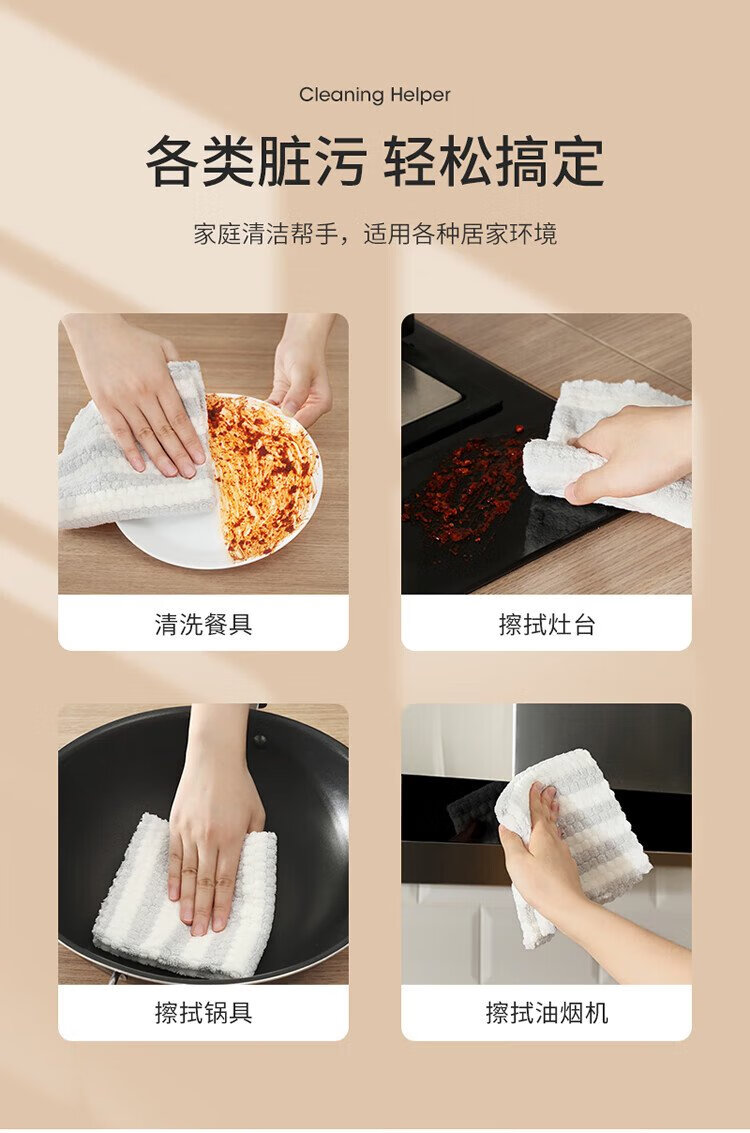 Cleaning Helper

各类脏污 轻松搞定

家庭清洁帮手，适用各种居家环境

清洗餐具

擦拭灶台

擦拭锅具

擦拭油烟机