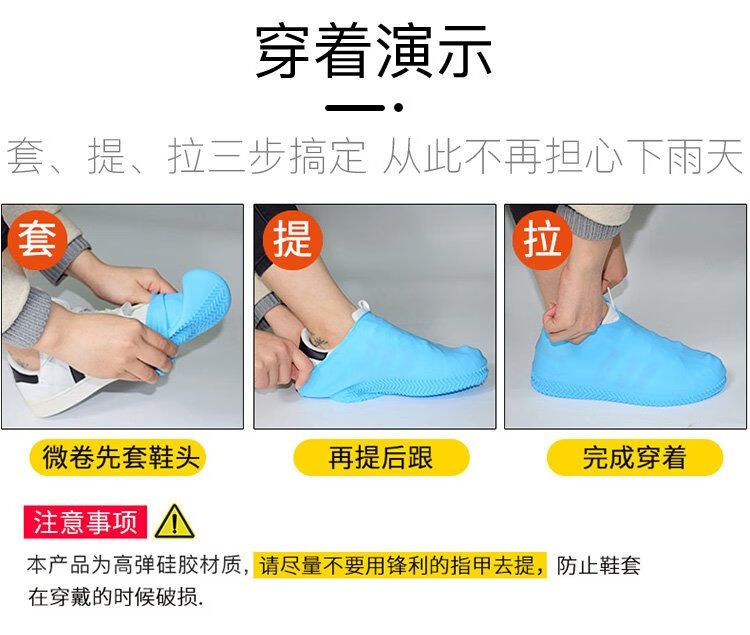 穿着演示

套、提、拉三步搞定 从此不再担心下雨天

套

提

拉

微卷先套鞋头

再提后跟

完成穿着

注意事项

本产品为高弹硅胶材质，请尽量不要用锋利的指甲去提，防止鞋套在穿戴的时候破损.