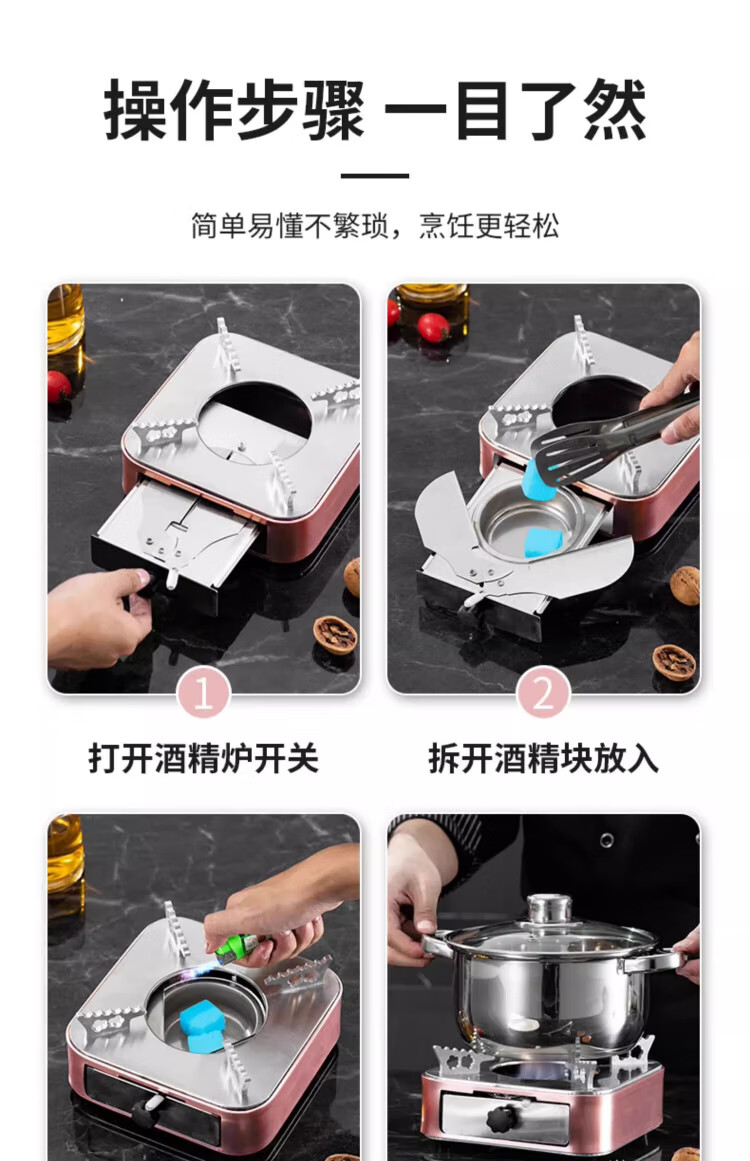 操作步骤 一目了然

简单易懂不繁琐，烹饪更轻松

1

打开酒精炉开关

2

拆开酒精块放入