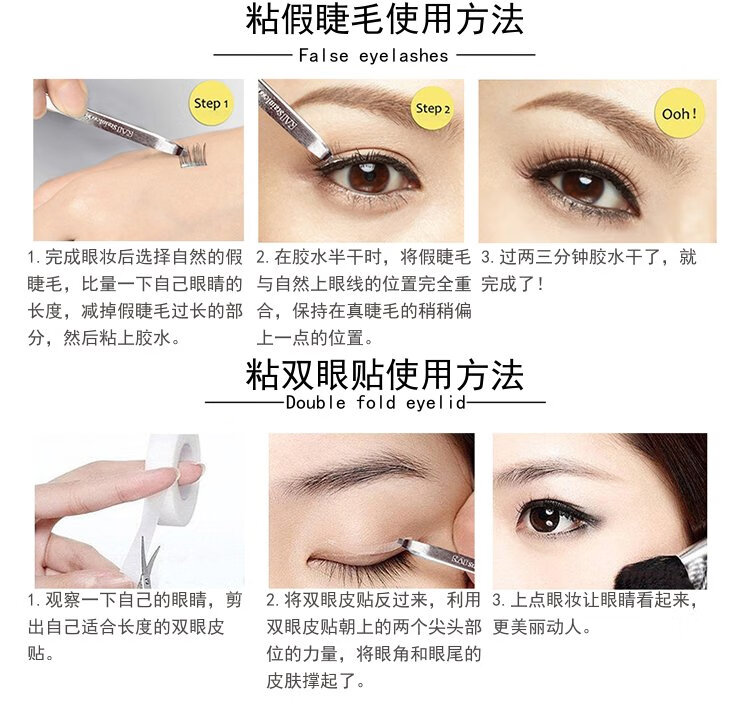 粘假睫毛使用方法

False eyelashes

Step 1

Step 2

Ooh!

1. 完成眼妆后选择自然的假睫毛，比量一下自己眼睛的长度，减掉假睫毛过长的部分，然后粘上胶水。

2. 在胶水半干时，将假睫毛与自然上眼线的位置完全重合，保持在真睫毛的稍稍偏上一点的位置。

3. 过两三分钟胶水干了，就完成了！

粘双眼贴使用方法

Double fold eyelid

1. 观察一下自己的眼睛，剪出自己适合长度的双眼皮贴。

2. 将双眼皮贴反过来，利用双眼皮贴朝上的两个尖头部位的力量，将眼角和眼尾的皮肤撑起了。

3. 上点眼妆让眼睛看起来，更美丽动人。