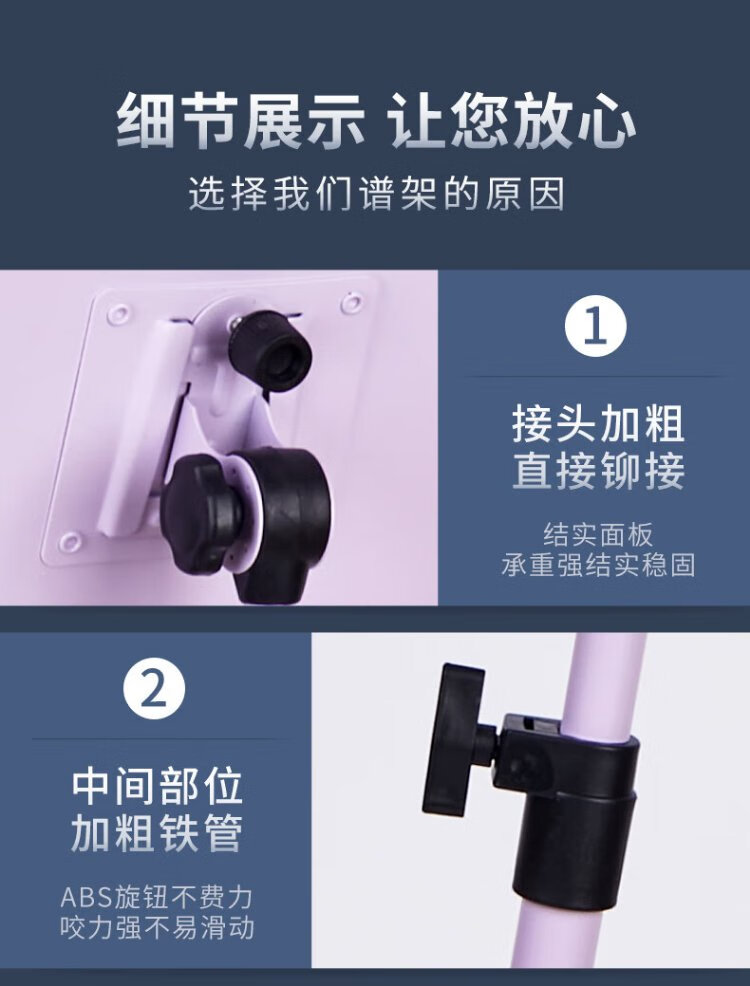 细节展示 让您放心
选择我们谱架的原因

1
接头加粗
直接铆接
结实面板
承重强结实稳固

2
中间部位
加粗铁管
ABS旋钮不费力
咬力强不易滑动