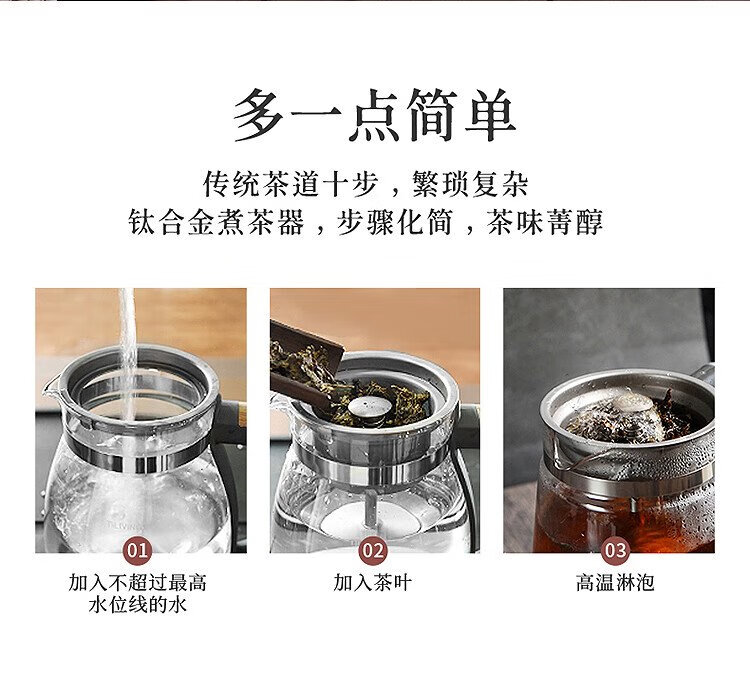 多一点简单

传统茶道十步，繁琐复杂
钛合金煮茶器，步骤化简，茶味菁醇

01
加入不超过最高水位线的水

02
加入茶叶

03
高温淋泡