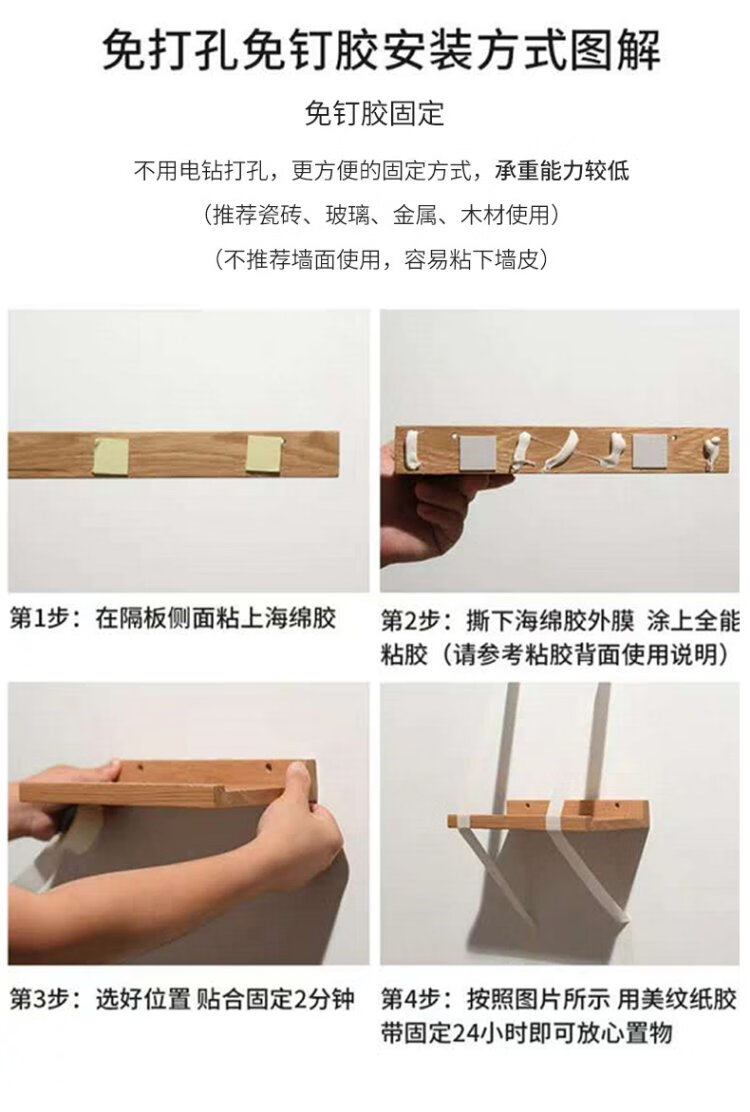 免打孔免钉胶安装方式图解

免钉胶固定

不用电钻打孔，更方便的固定方式，承重能力较低

（推荐瓷砖、玻璃、金属、木材使用）

（不推荐墙面使用，容易粘下墙皮）

第1步：在隔板侧面粘上海绵胶

第2步：撕下海绵胶外膜 涂上全能粘胶（请参考粘胶背面使用说明）

第3步：选好位置 贴合固定2分钟

第4步：按照图片所示 用美纹纸胶带固定24小时即可放心置物