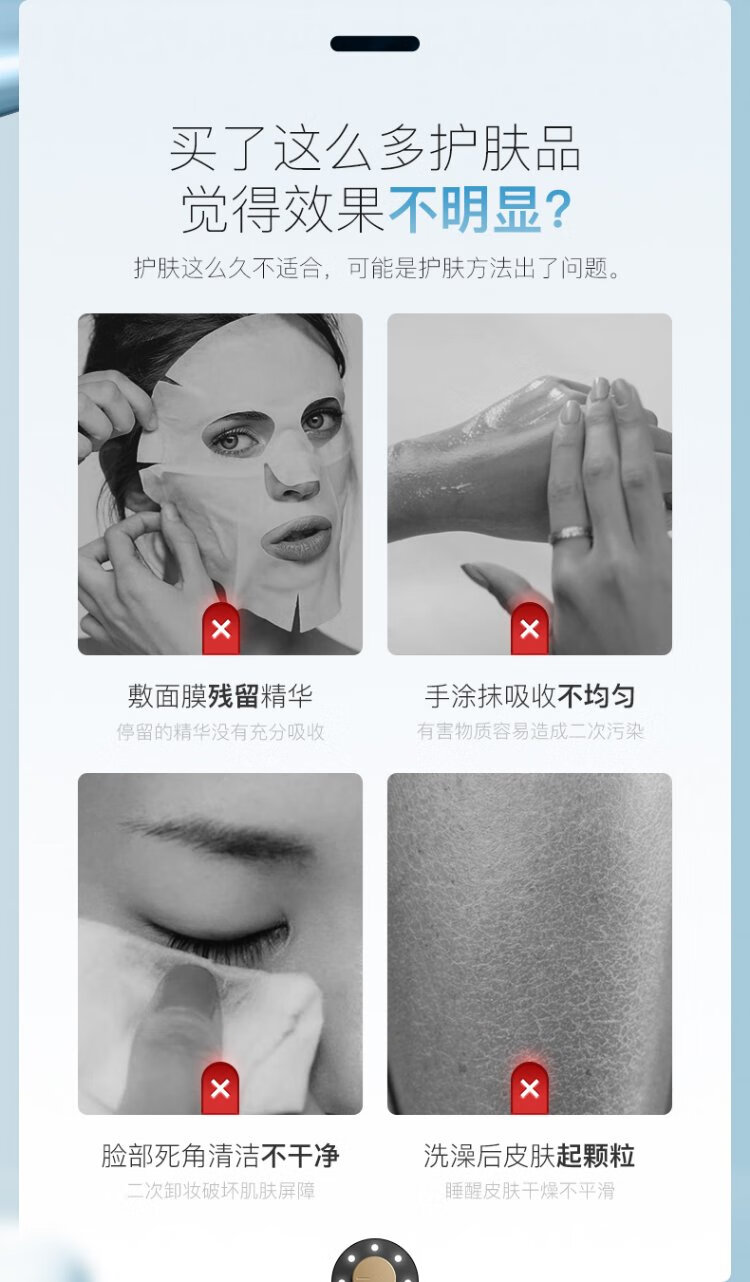 买了这么多护肤品
觉得效果不明显?

护肤这么久不适合，可能是护肤方法出了问题。

敷面膜残留精华
停留的精华没有充分吸收

手涂抹吸收不均匀
有害物质容易造成二次污染

脸部死角清洁不干净
二次卸妆破坏肌肤屏障

洗澡后皮肤起颗粒
睡醒皮肤干燥不平滑