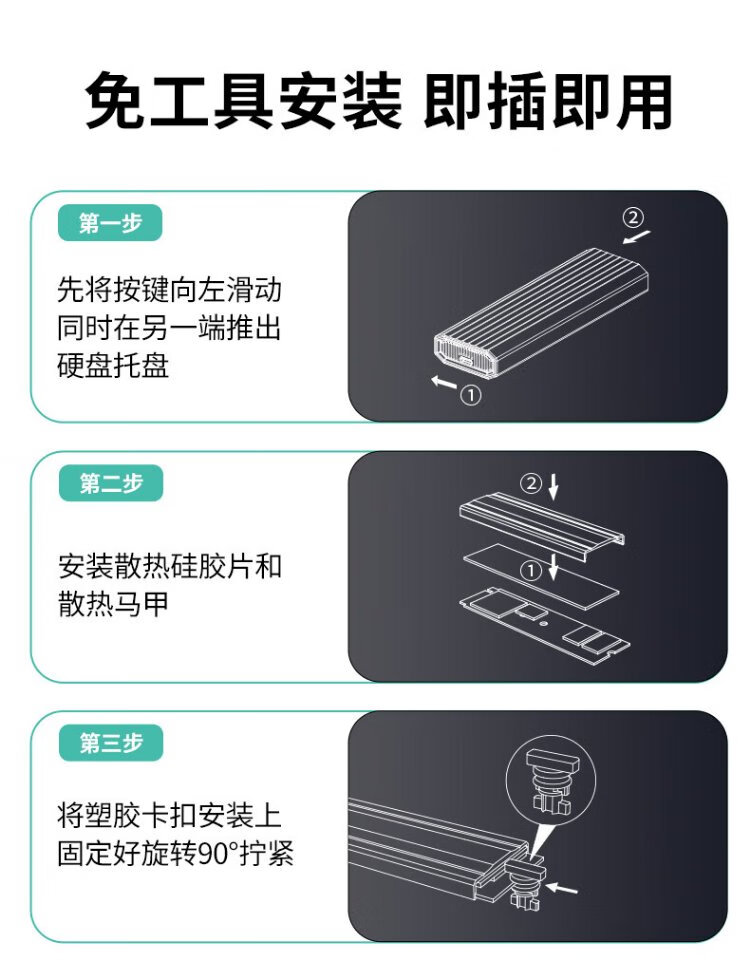 免工具安装 即插即用

第一步

先将按键向左滑动同时在另一端推出硬盘托盘

②

①

第二步

安装散热硅胶片和散热马甲

②

①

第三步

将塑胶卡扣安装上固定好旋转90°拧紧