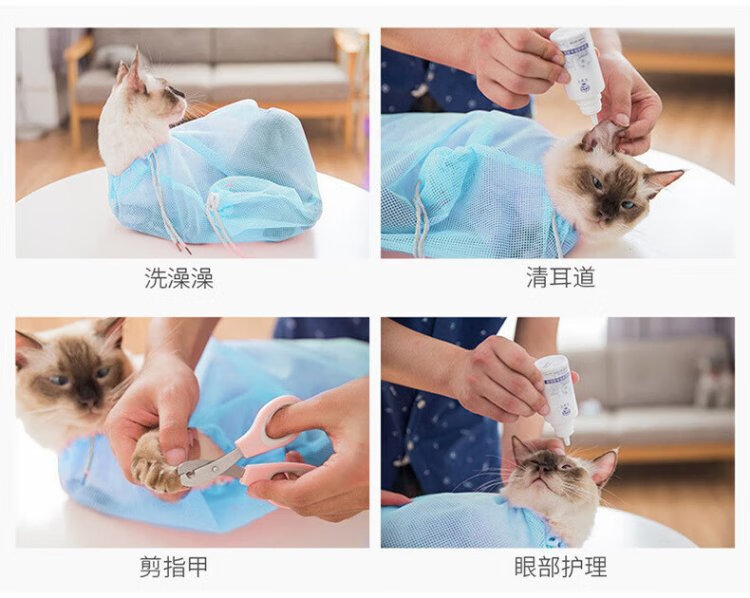 洗澡澡

清耳道

剪指甲

眼部护理