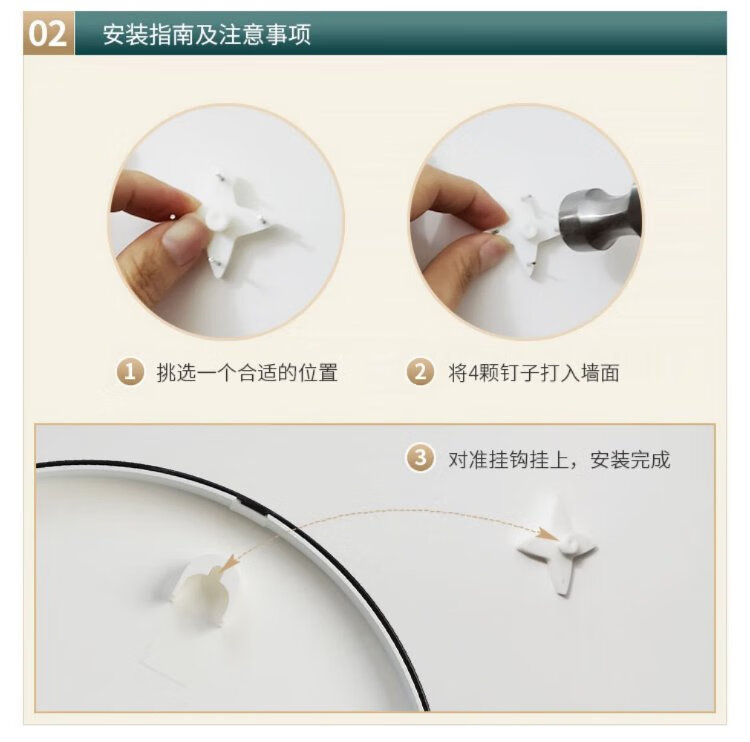 02 安装指南及注意事项

1 挑选一个合适的位置

2 将4颗钉子打入墙面

3 对准挂钩挂上，安装完成