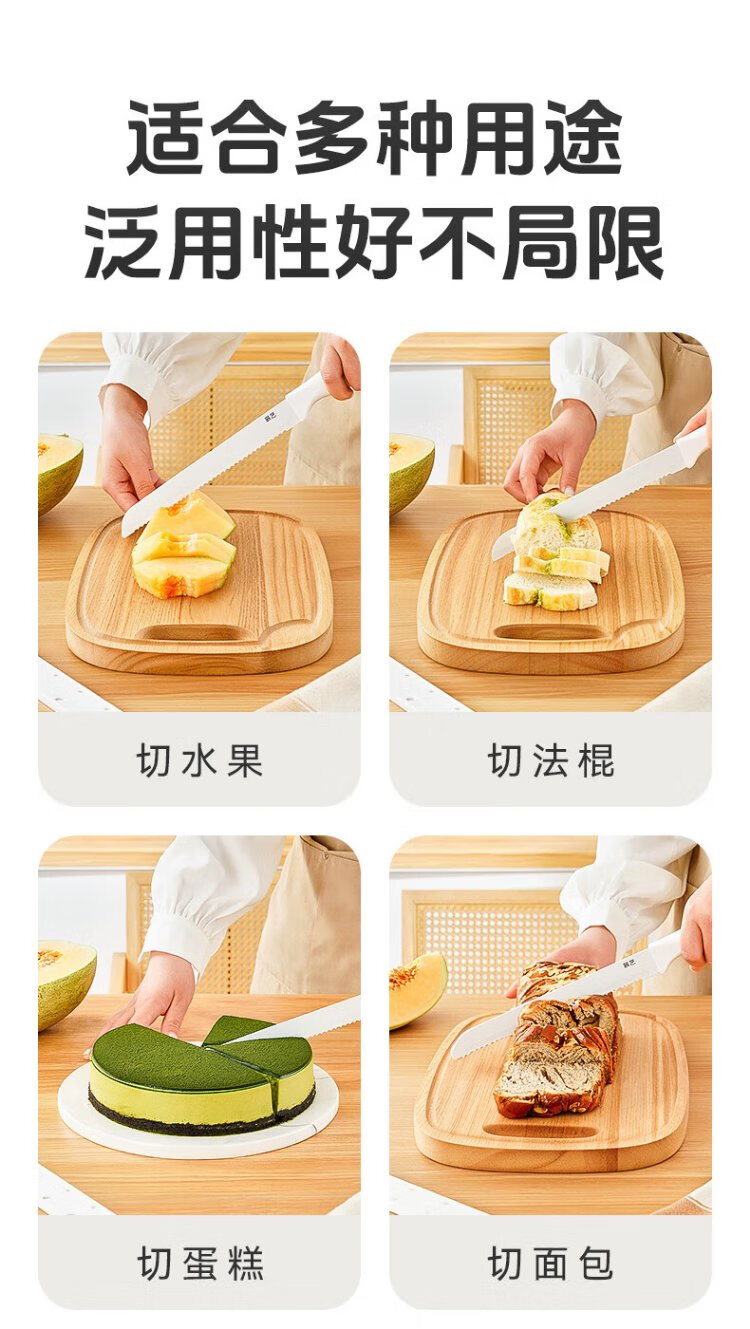 适合多种用途
泛用性好不局限

切水果

切法棍

切蛋糕

切面包