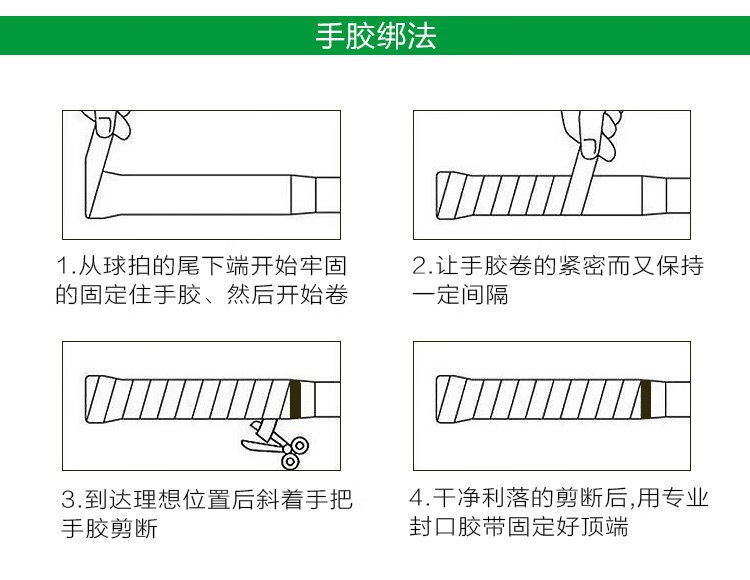 手胶绑法

1.从球拍的尾下端开始牢固的固定住手胶、然后开始卷

2.让手胶卷的紧密而又保持一定间隔

3.到达理想位置后斜着手把手胶剪断

4.干净利落的剪断后,用专业封口胶带固定好顶端