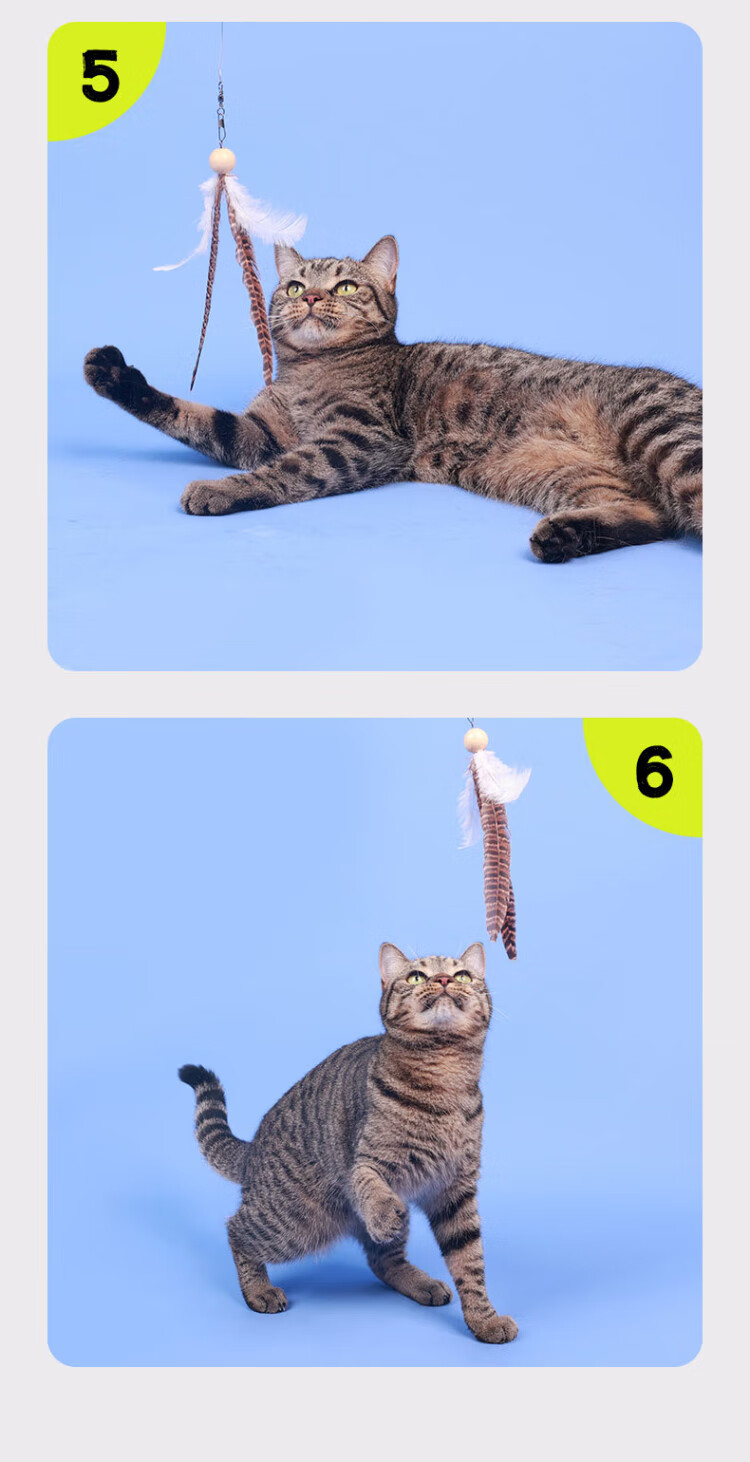 5

6