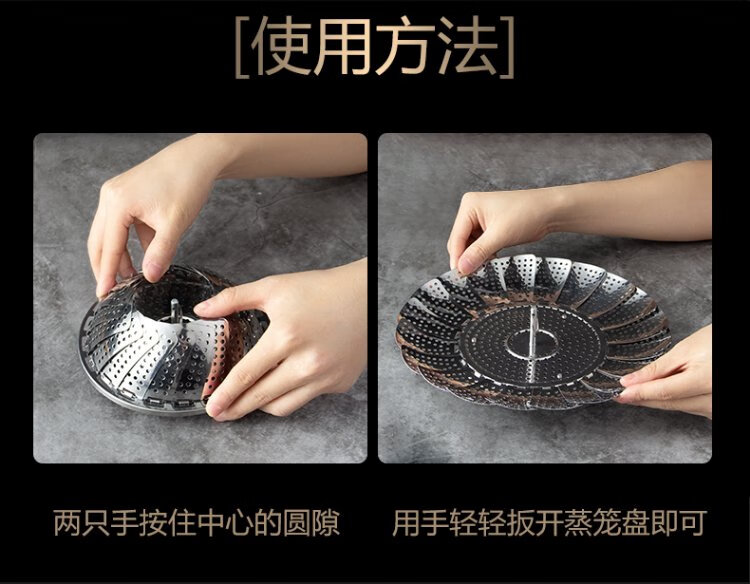 [使用方法]

两只手按住中心的圆隙

用手轻轻扳开蒸笼盘即可