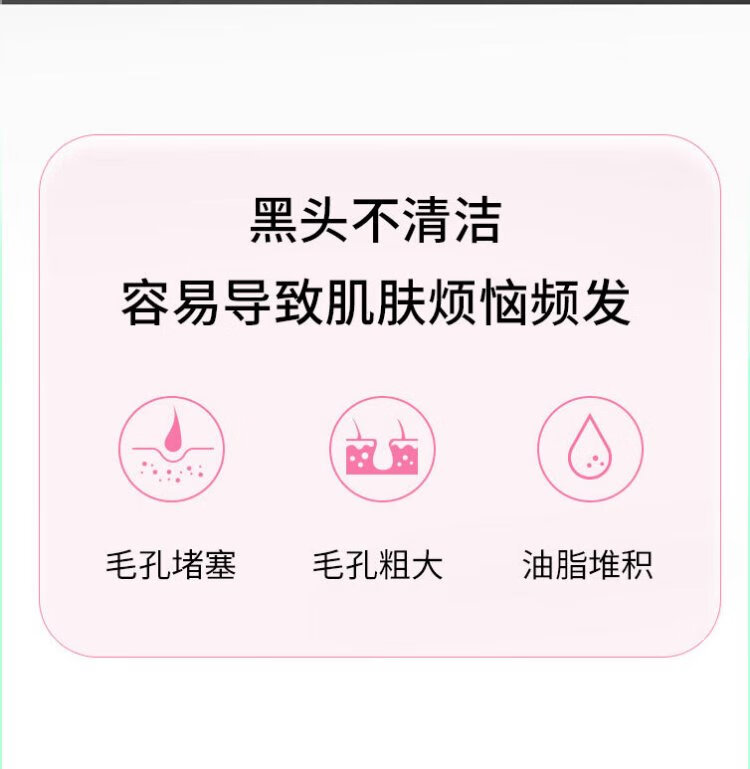 黑头不清洁
容易导致肌肤烦恼频发

毛孔堵塞 毛孔粗大 油脂堆积