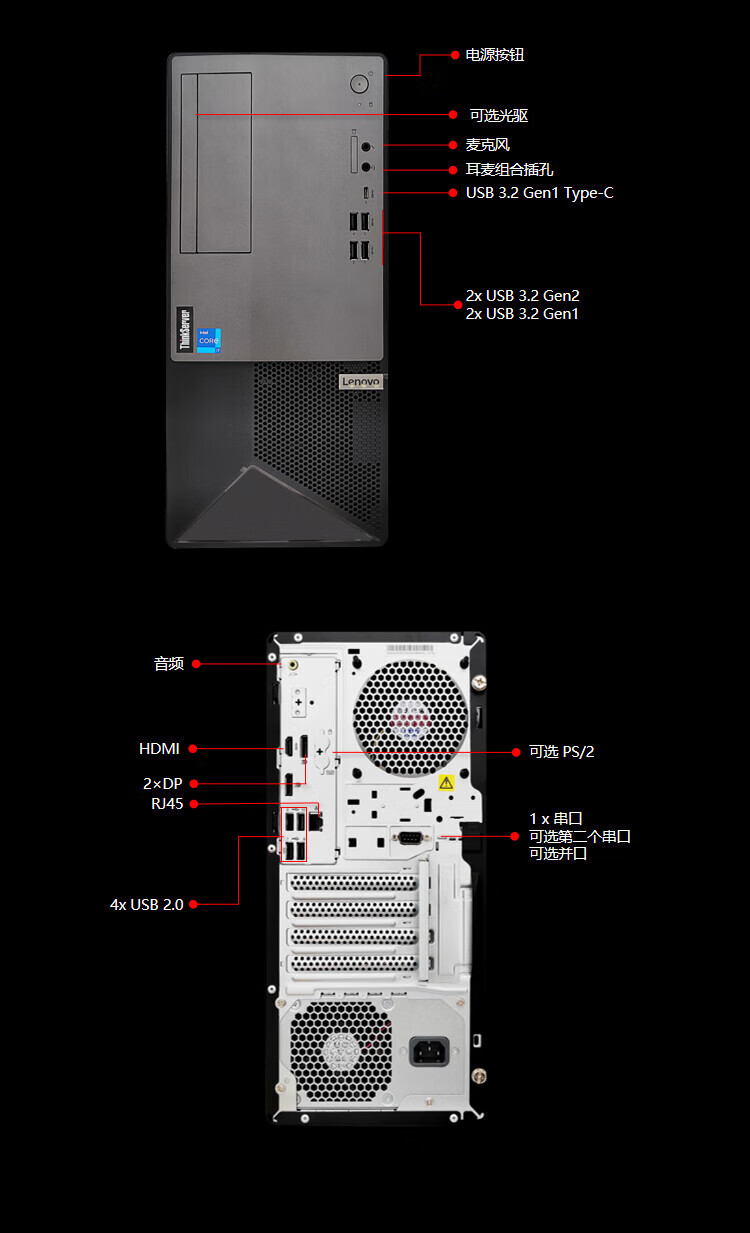 电源按钮

可选光驱

麦克风

耳麦组合插孔

USB 3.2 Gen1 Type-C

2x USB 3.2 Gen2
2x USB 3.2 Gen1

ThinkServer

intel CORE i7

Lenovo

音频

HDMI

2×DP

RJ45

4x USB 2.0

可选 PS/2

1 x 串口
可选第二个串口
可选并口